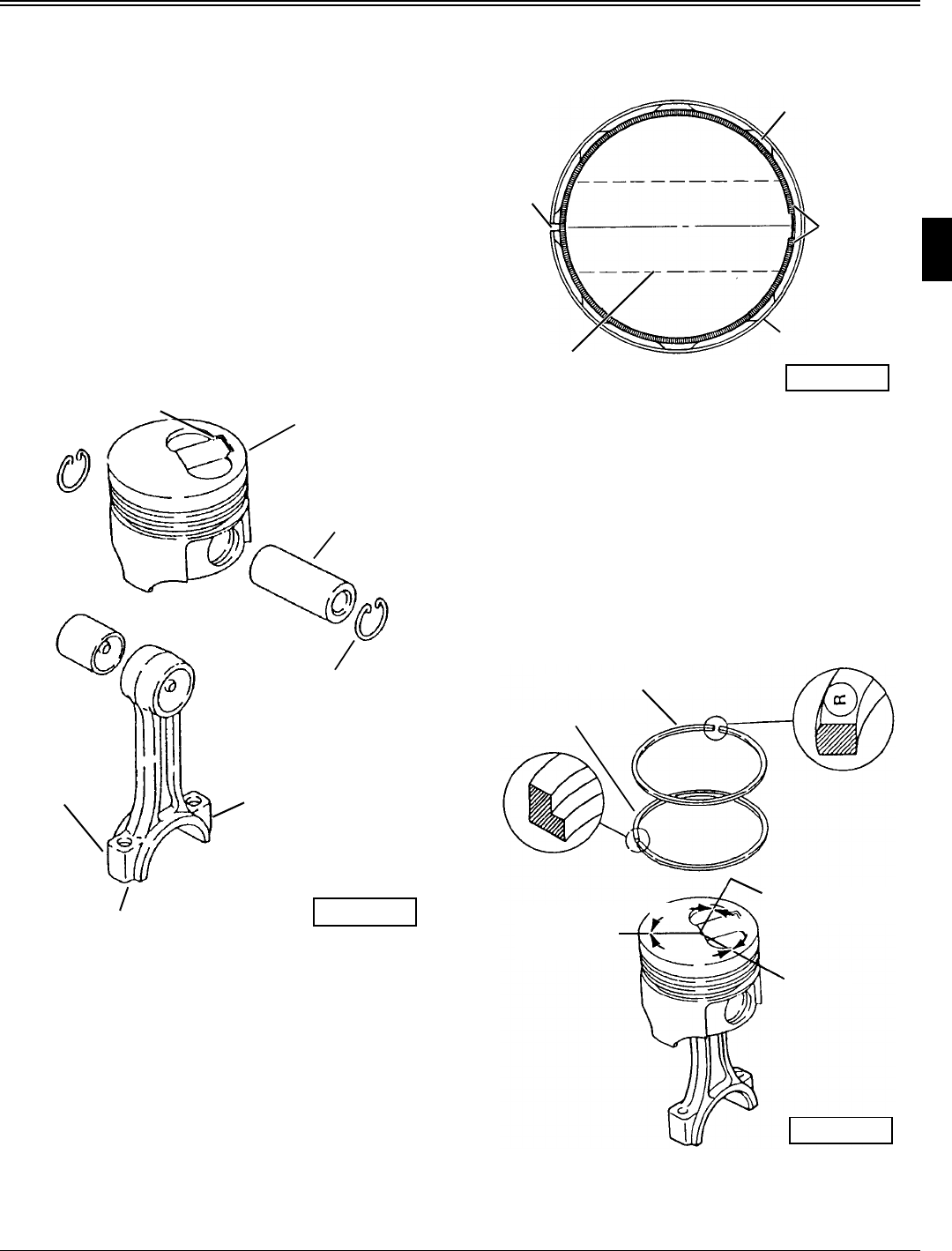 R