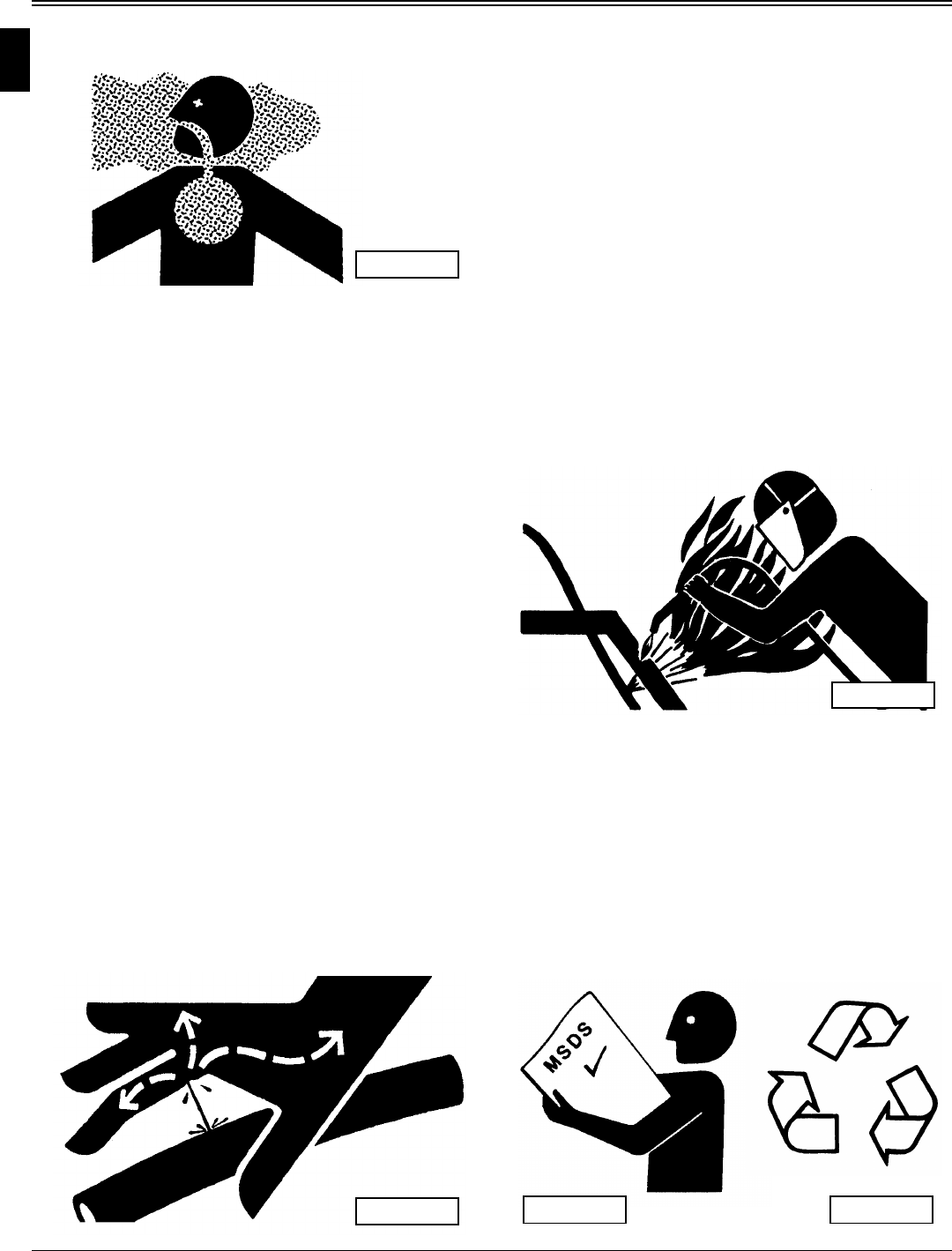 MSDS