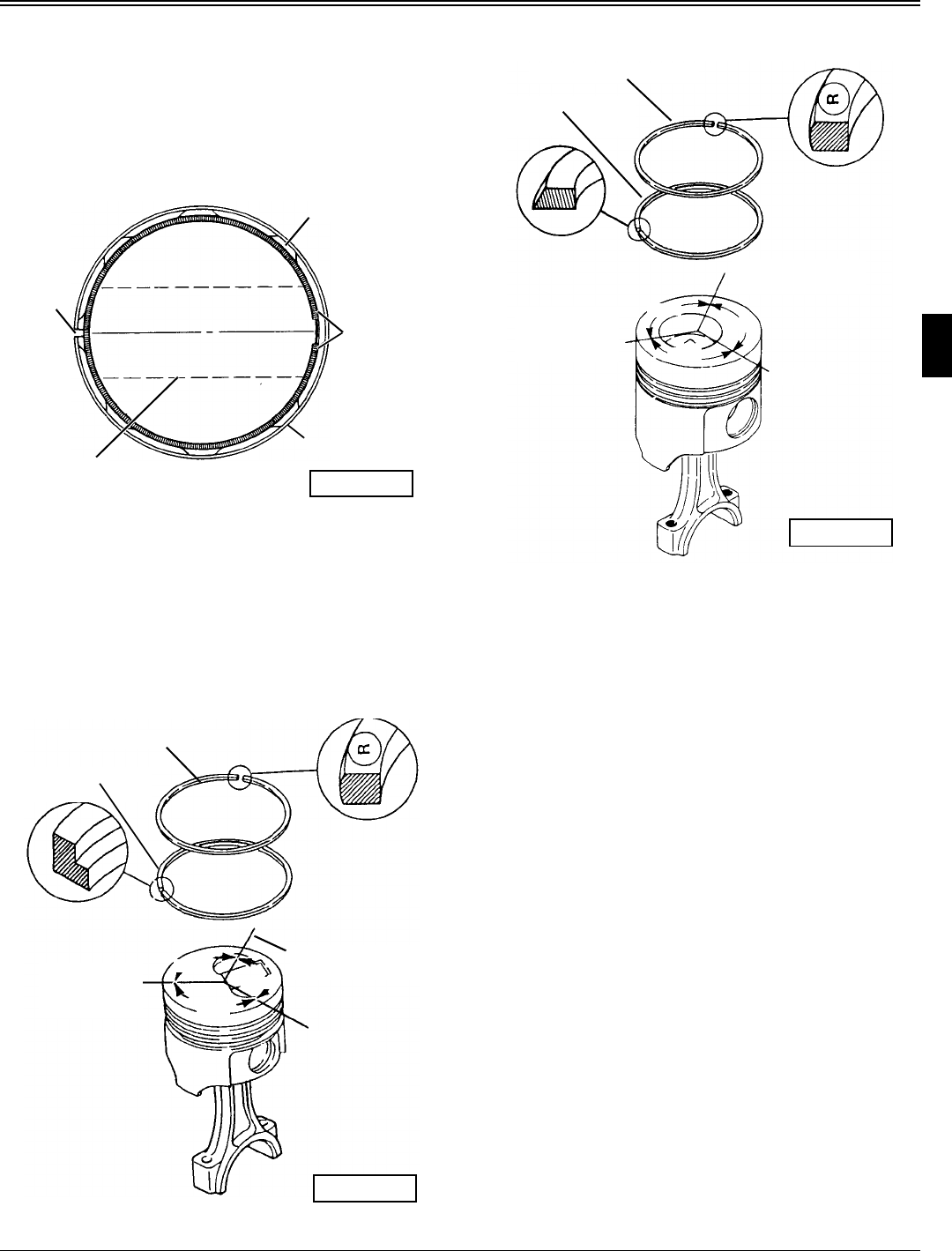 R

R