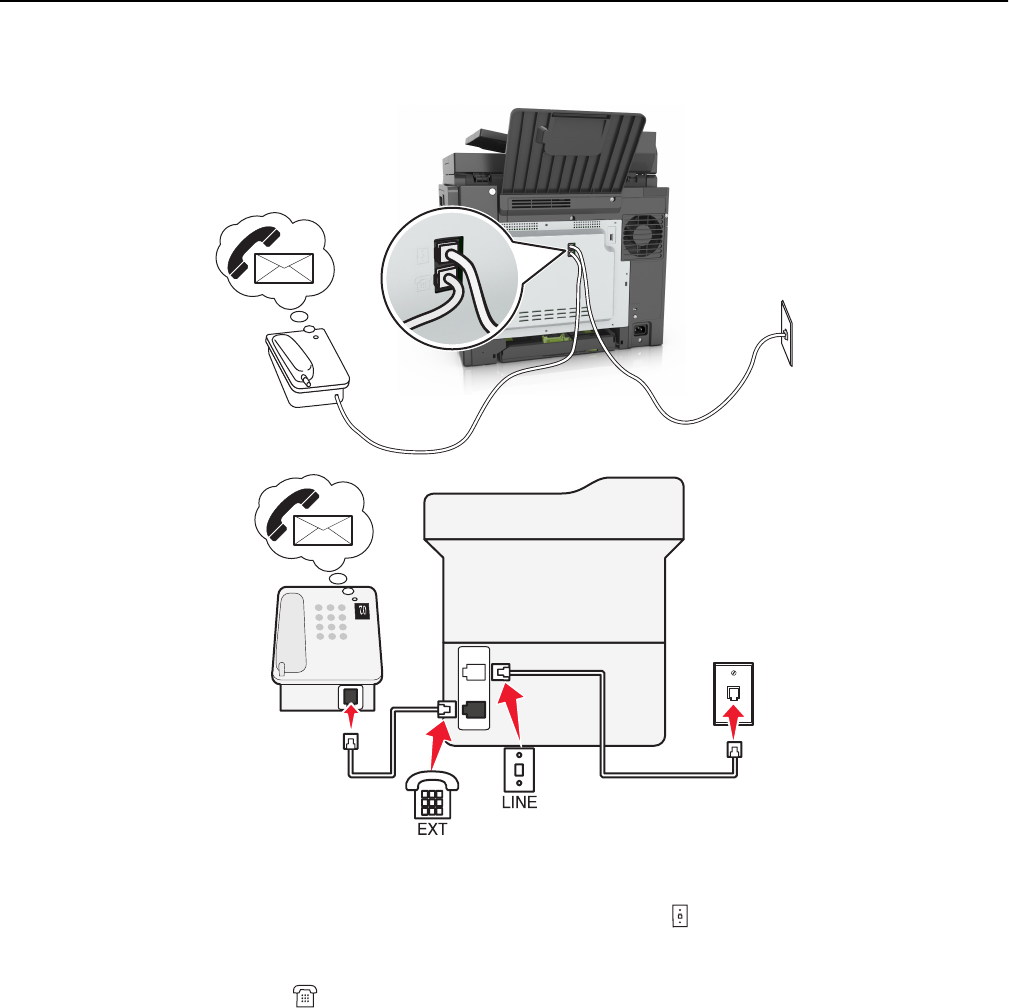 LINE
EXT