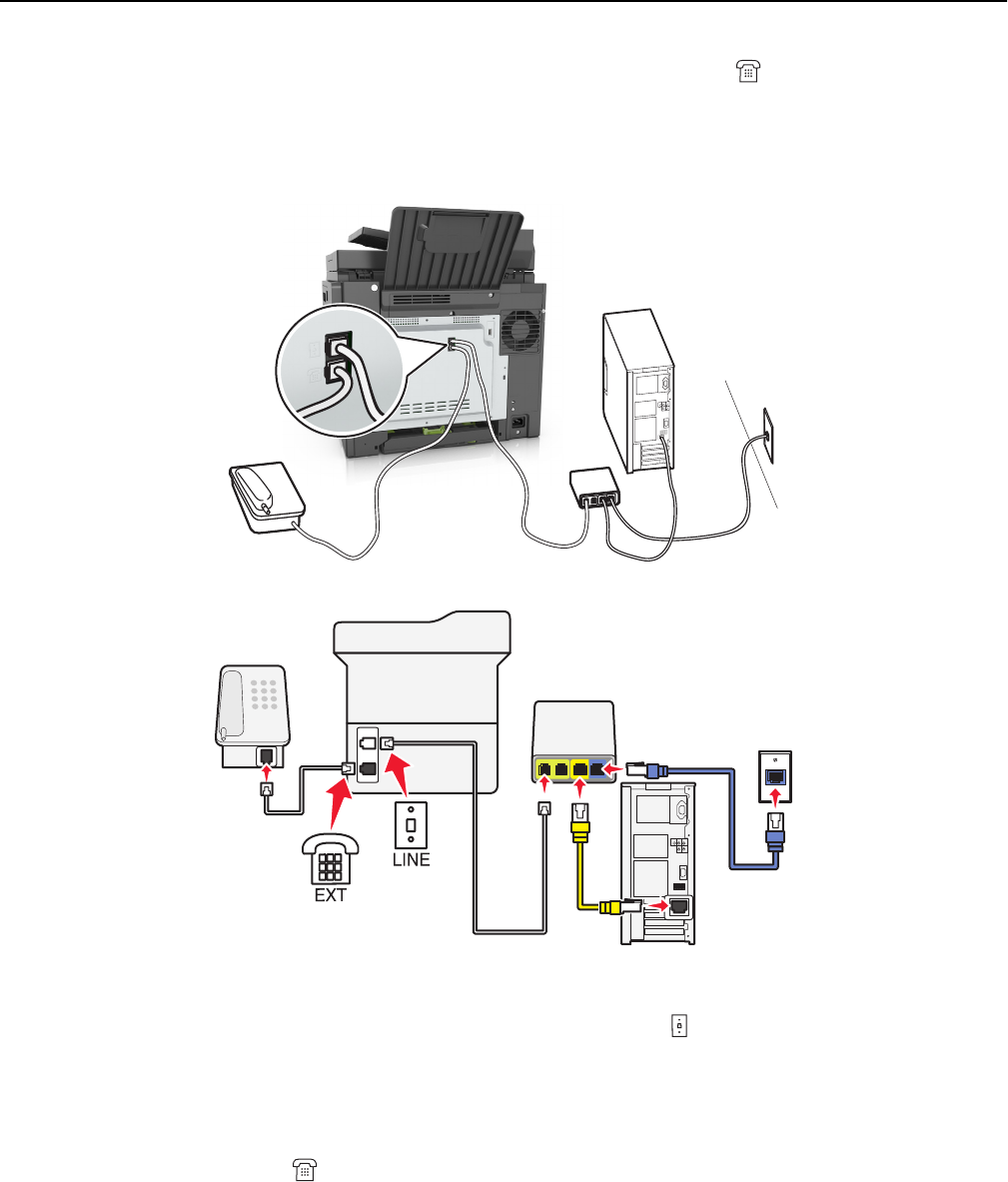 LINE

EXT