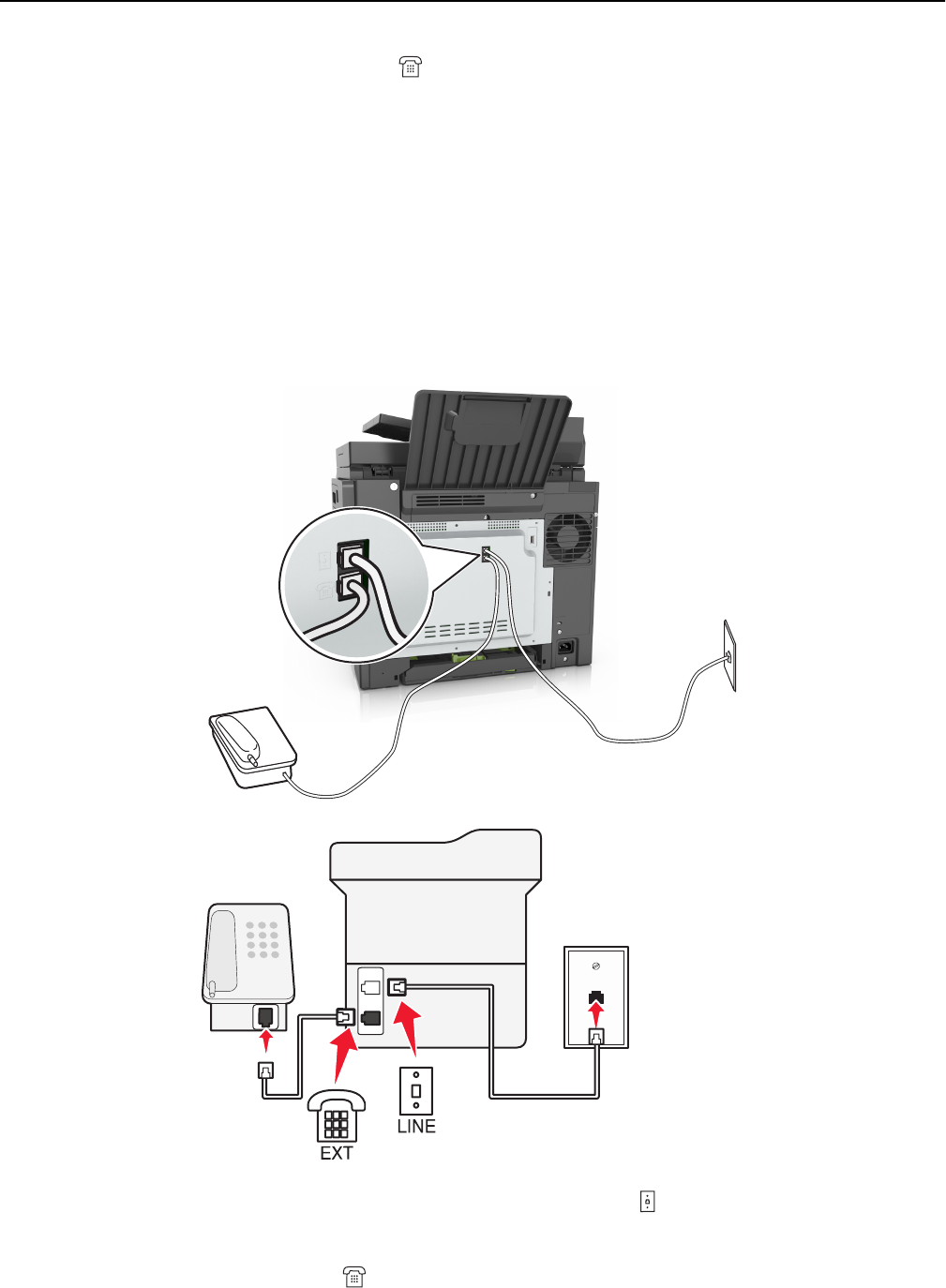 LINE

EXT