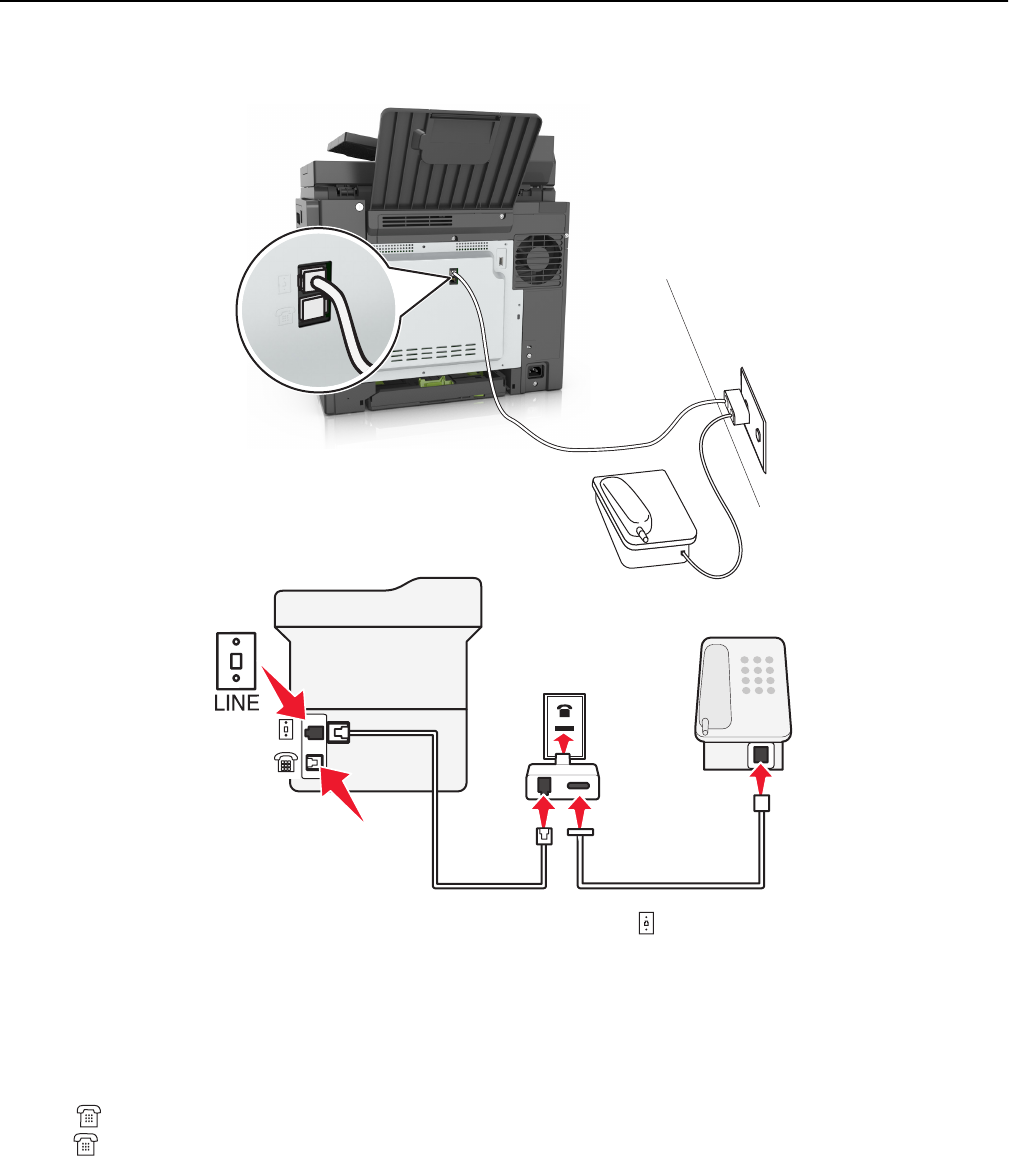 LINE