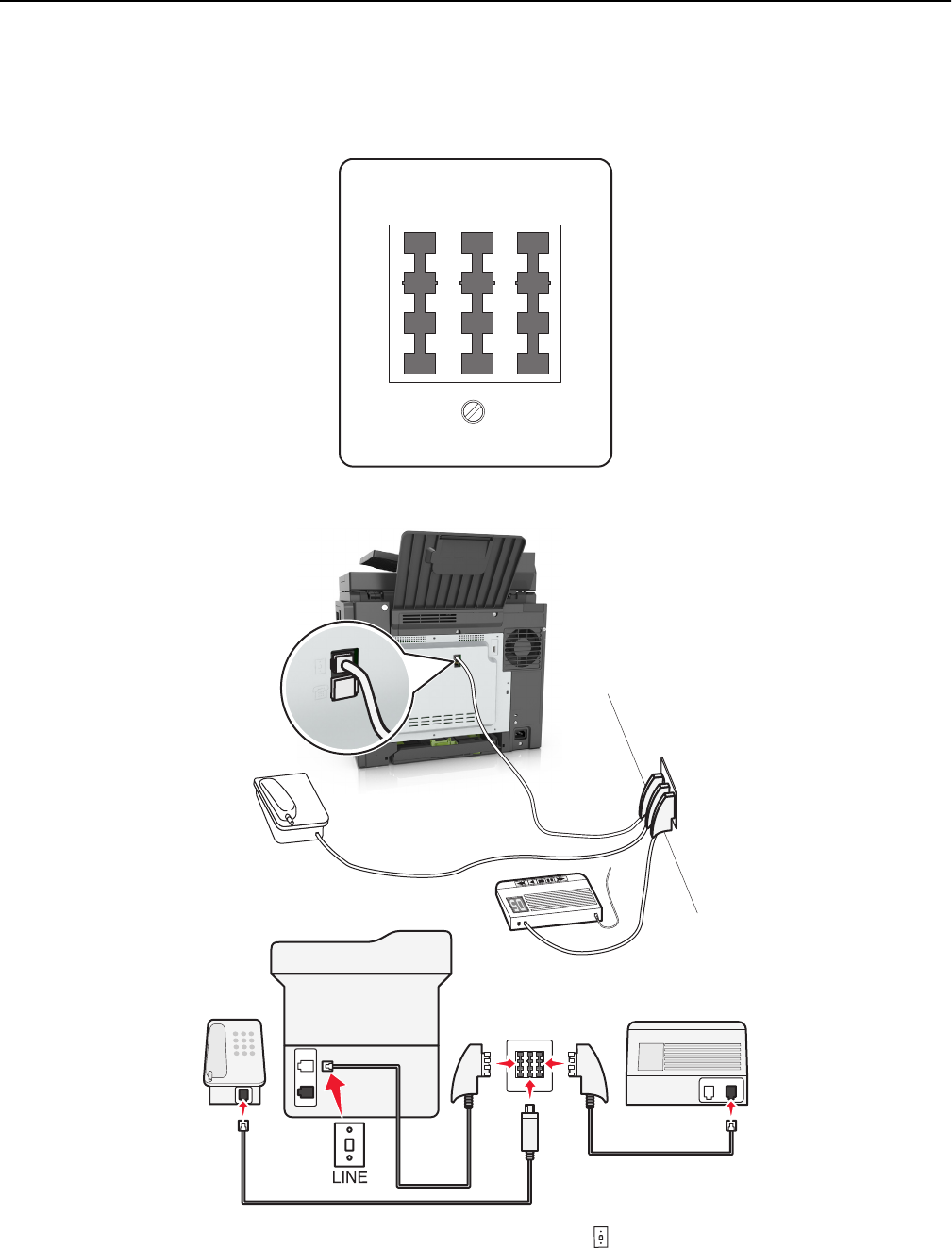 LINE