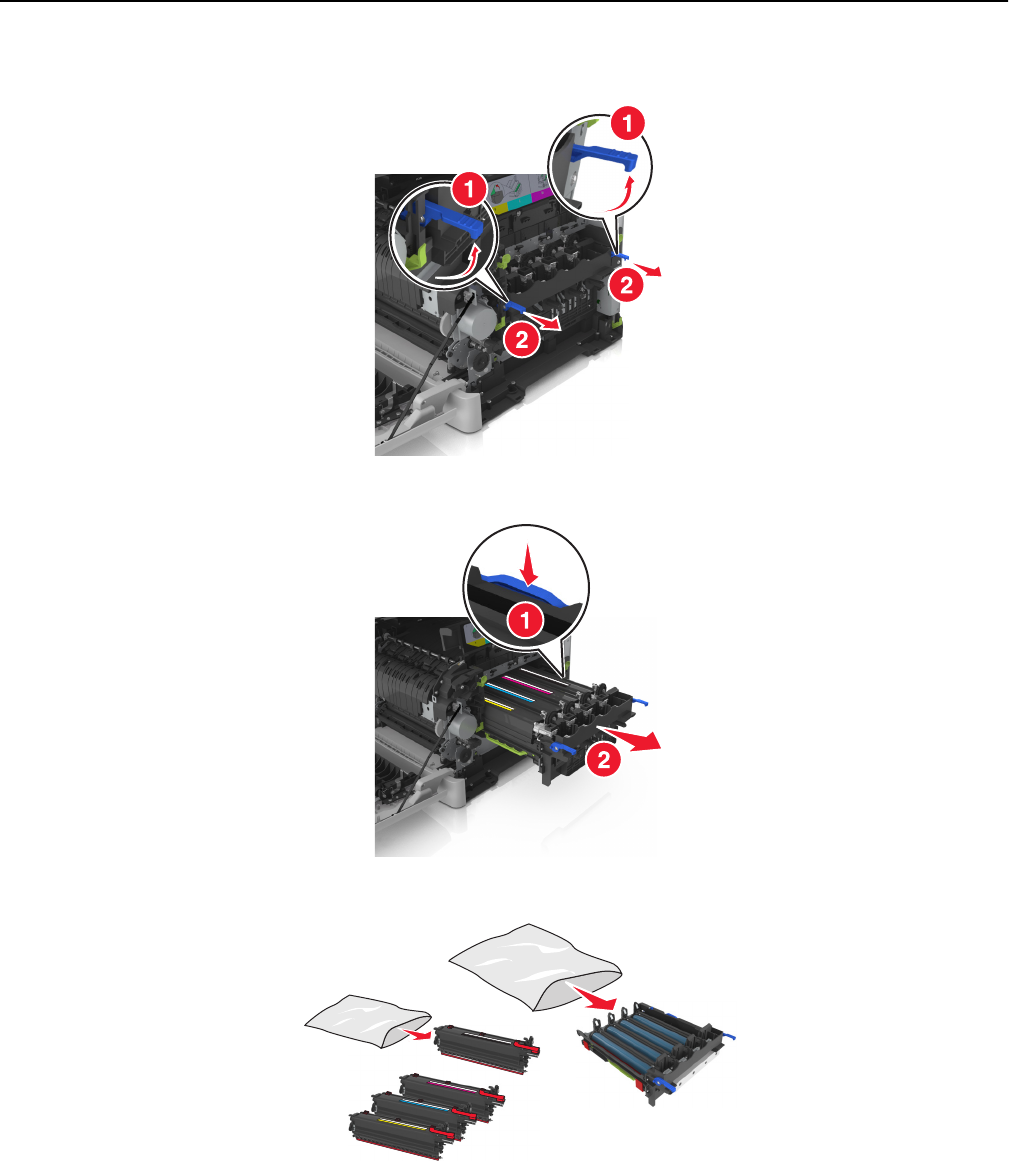 1
1
2
2
1
2