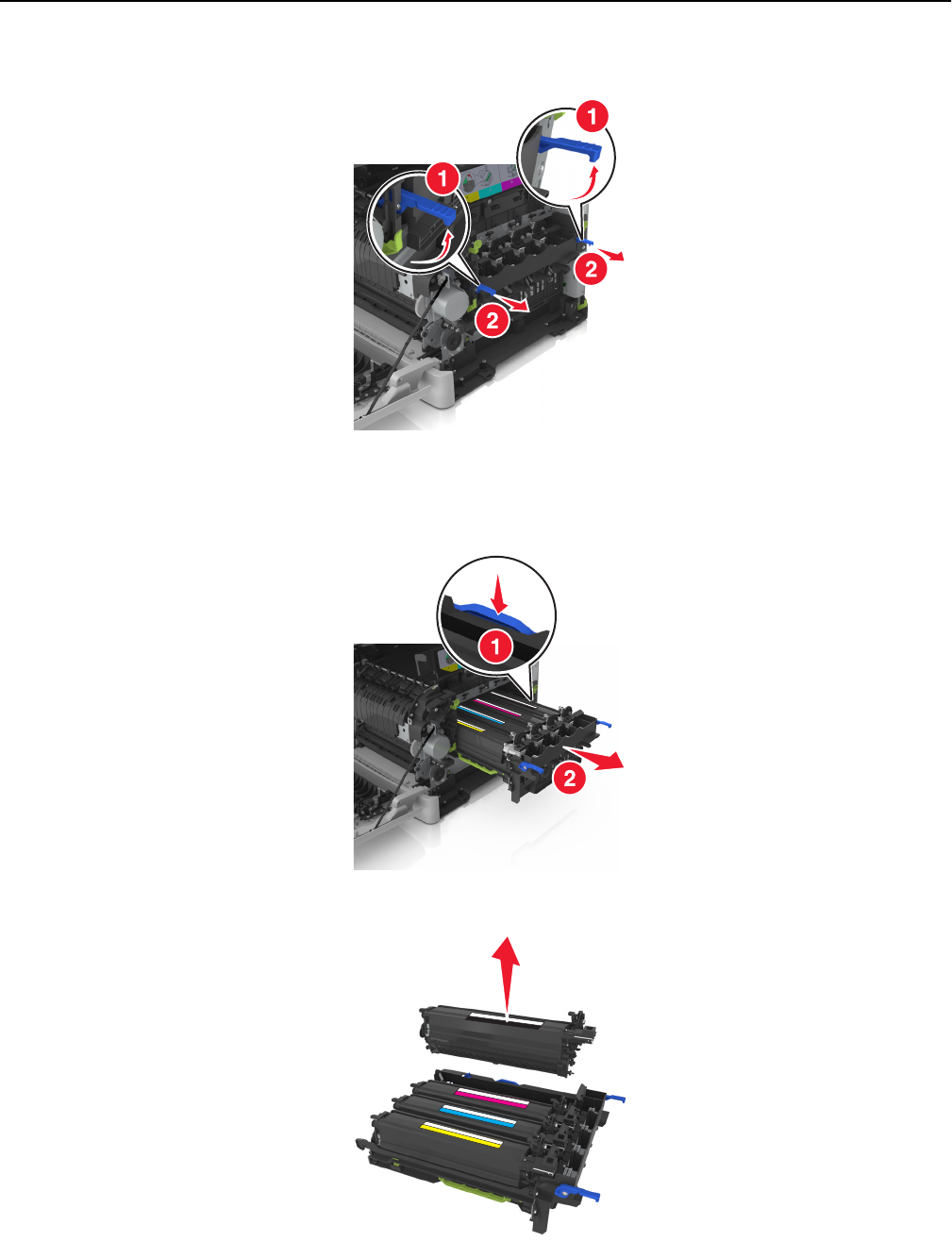 1
1
2
2

1
2