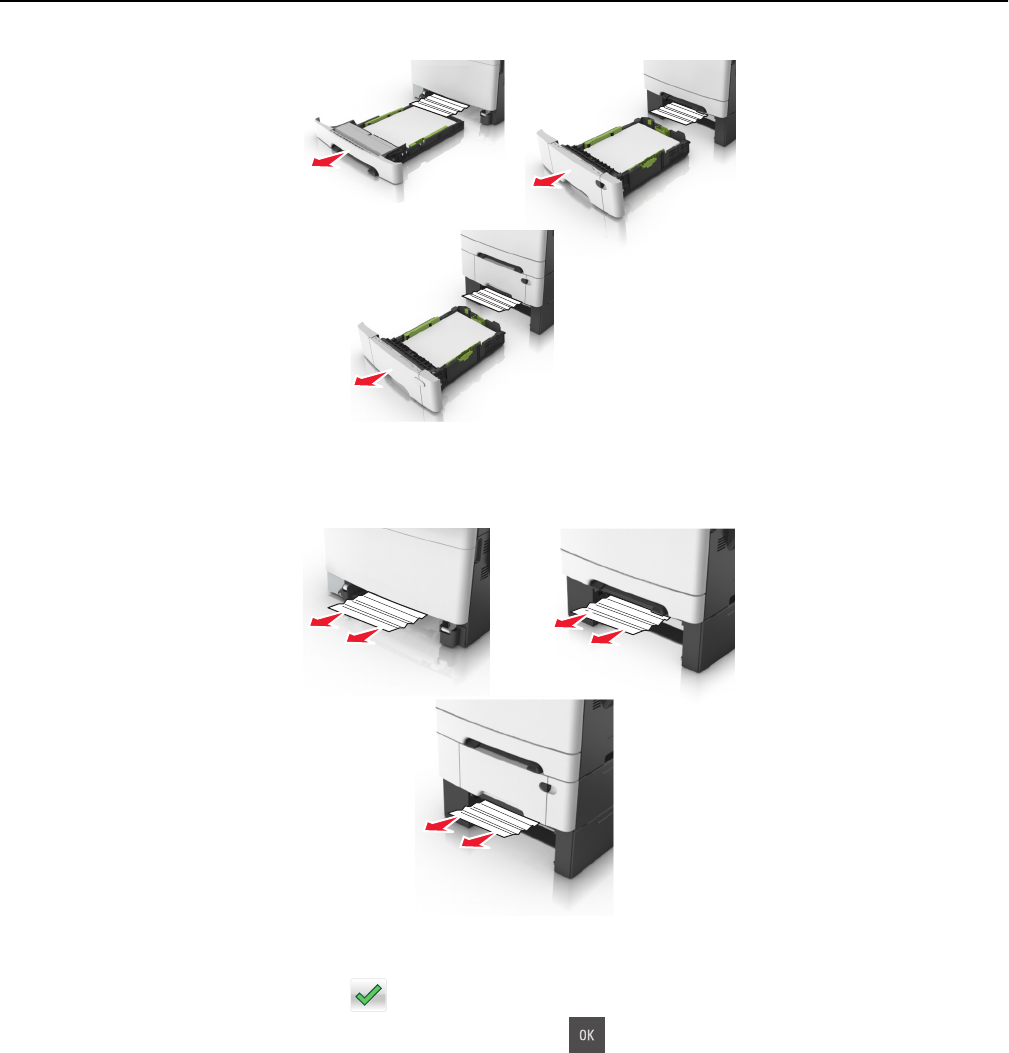 OK