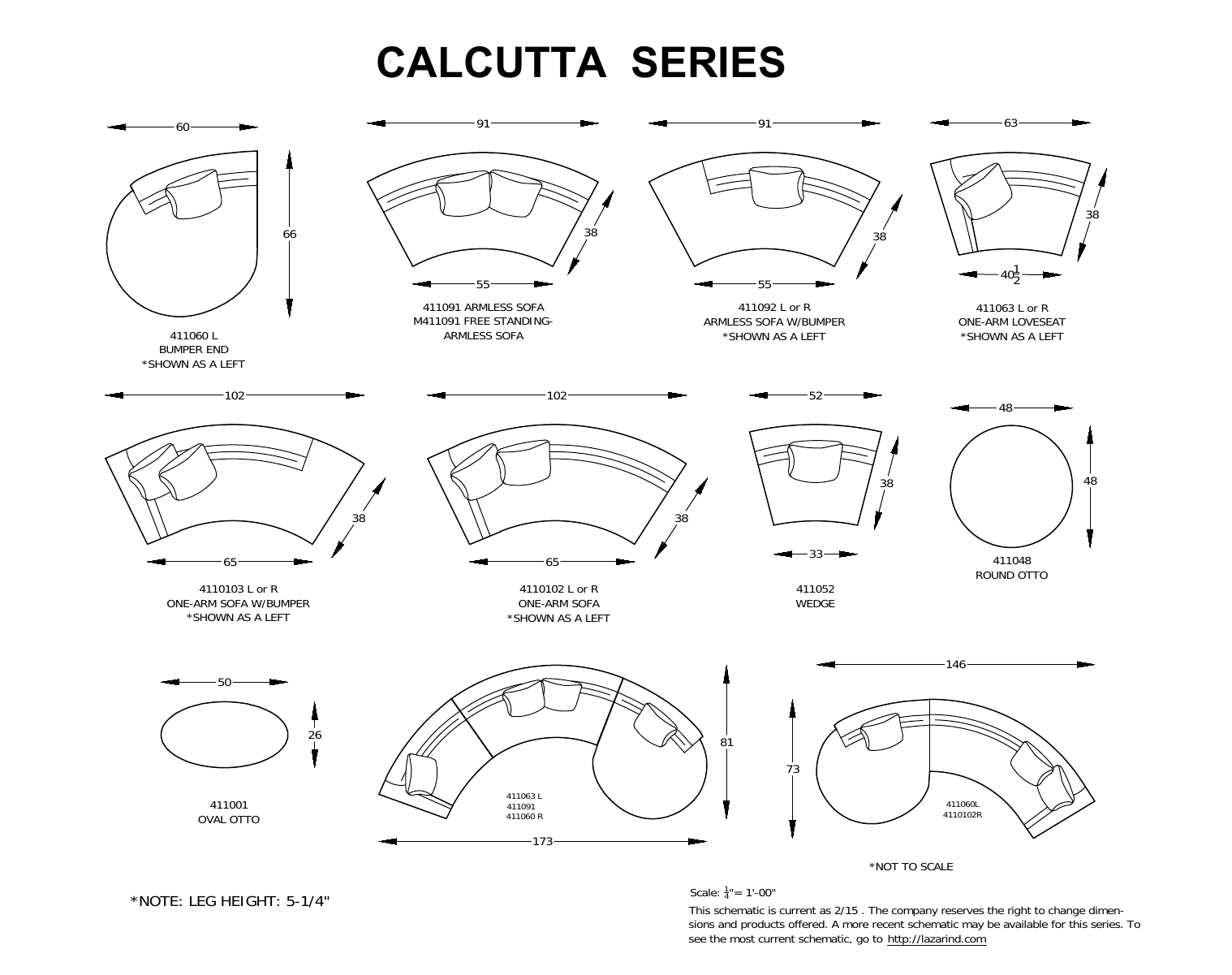 CALCUTTA SERIES

60

66

411060 L
BUMPER END
*SHOWN AS A LEFT

91

38

55

411091 ARMLESS SOFA
M411091 FREE STANDING-
ARMLESS SOFA

91

38

55

411092 L or R
ARMLESS SOFA W/BUMPER
*SHOWN AS A LEFT

63

38

$40\frac{1}{2}$

411063 L or R
ONE-ARM LOVESEAT
*SHOWN AS A LEFT

102

38

65

4110103 L or R
ONE-ARM SOFA W/BUMPER
*SHOWN AS A LEFT

102

38

65

4110102 L or R
ONE-ARM SOFA
*SHOWN AS A LEFT

52

38

33

411052
WEDGE

48

48

411048
ROUND OTTO

50

26

411001
OVAL OTTO

81

411063 L
411091
411060 R

173

146

73

411060L
4110102R

*NOT TO SCALE

*NOTE: LEG HEIGHT: 5-1/4"

Scale: $\frac{1}{4}$"= 1'-00"
This schematic is current as 2/15 . The company reserves the right to change dimensions and products offered. A more recent schematic may be available for this series. To see the most current schematic, go to http://lazarind.com