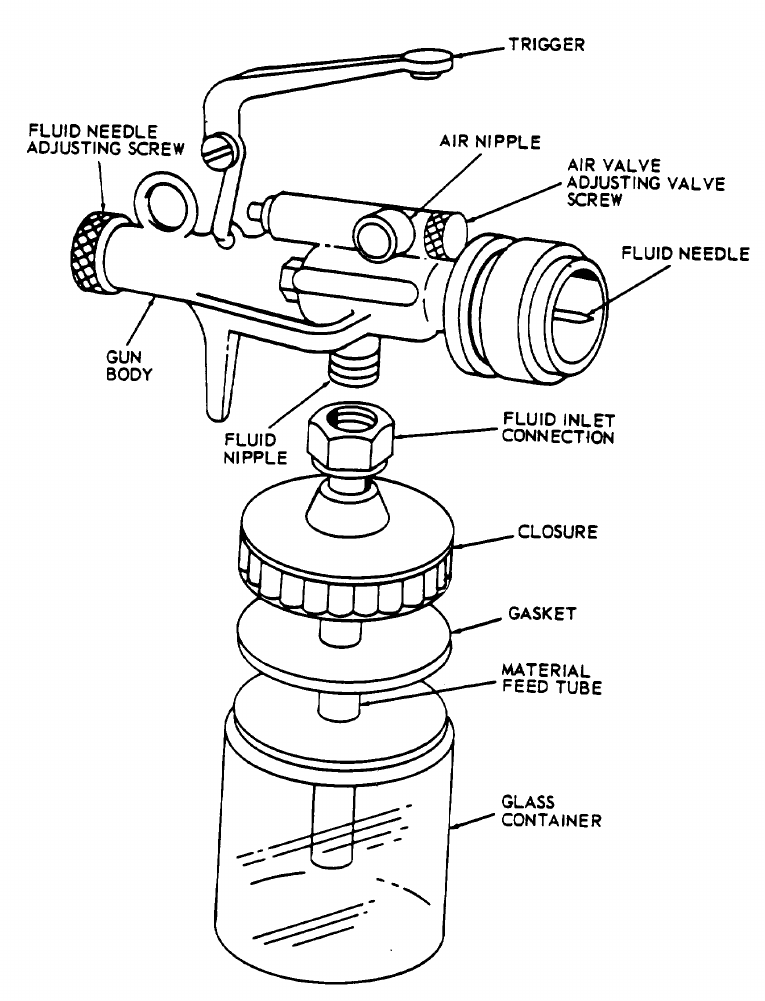 TRIGGER

FLUID NEEDLE ADJUSTING SCREW

AIR NIPPLE

AIR VALVE ADJUSTING VALVE SCREW

FLUID NEEDLE

GUN BODY

FLUID NIPPLE

FLUID INLET CONNECTION

CLOSURE

GASKET

MATERIAL FEED TUBE

GLASS CONTAINER