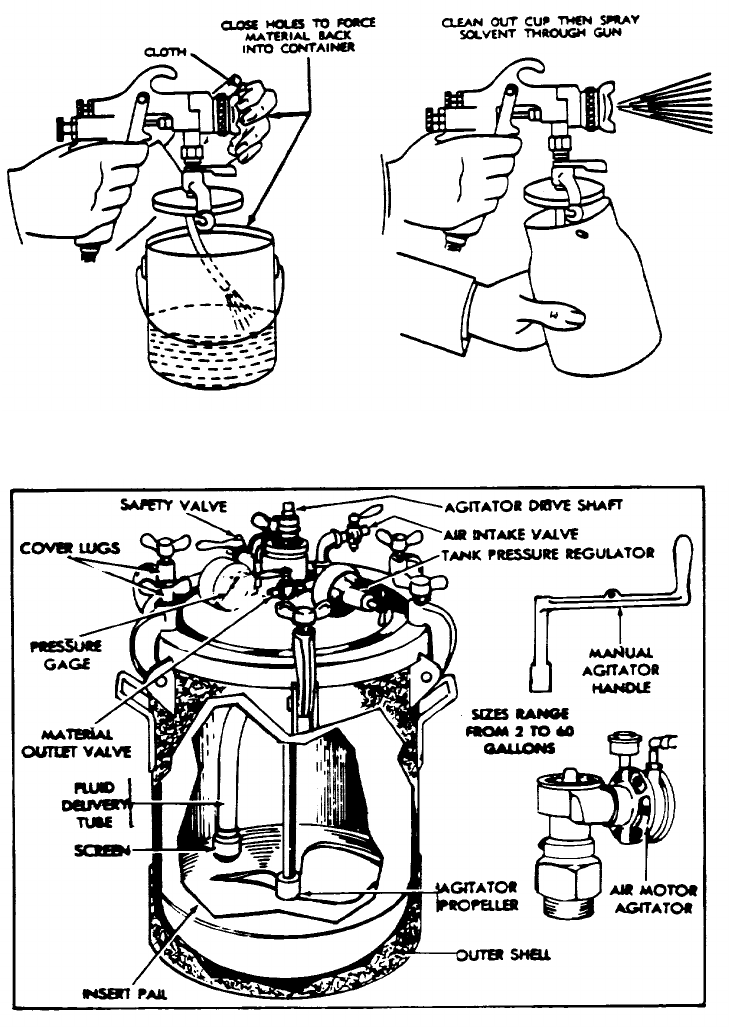 CLOSE HOLES TO FORCE MATERIAL BACK INTO CONTAINER

CLOTH

CLEAN OUT CUP THEN SPRAY SOLVENT THROUGH GUN

SAFETY VALVE

AGITATOR DRIVE SHAFT

AIR INTAKE VALVE

COVER LUGS

TANK PRESSURE REGULATOR

PRESSURE GAGE

MANUAL AGITATOR HANDLE

MATERIAL OUTLET VALVE

SIZES RANGE FROM 2 TO 60 GALLONS

FLUID DELIVERY TUBE

SCREEN

AGITATOR PROPELLER

AIR MOTOR AGITATOR

OUTER SHELL

INSERT PAIL