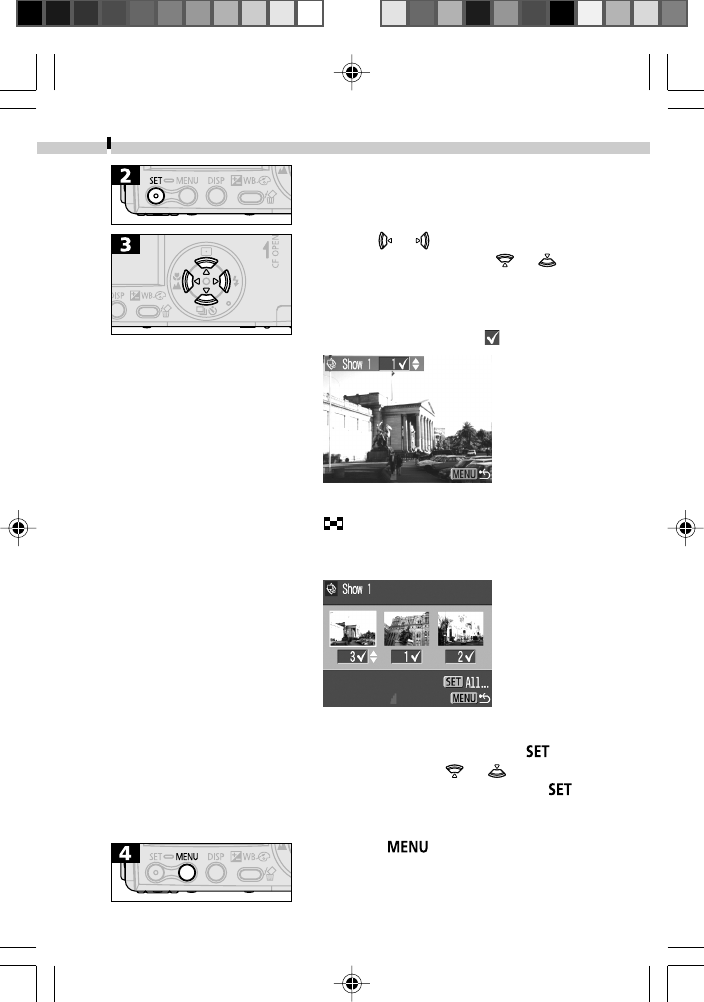 2

SET MENU DISP WB

3

1 CF OPEN

DISP WB

Show 1 1✓

MENU

Show 1

3✓ 1✓ 2✓

SET All...

MENU

SET

SET

4

SET MENU DISP WB

MENU