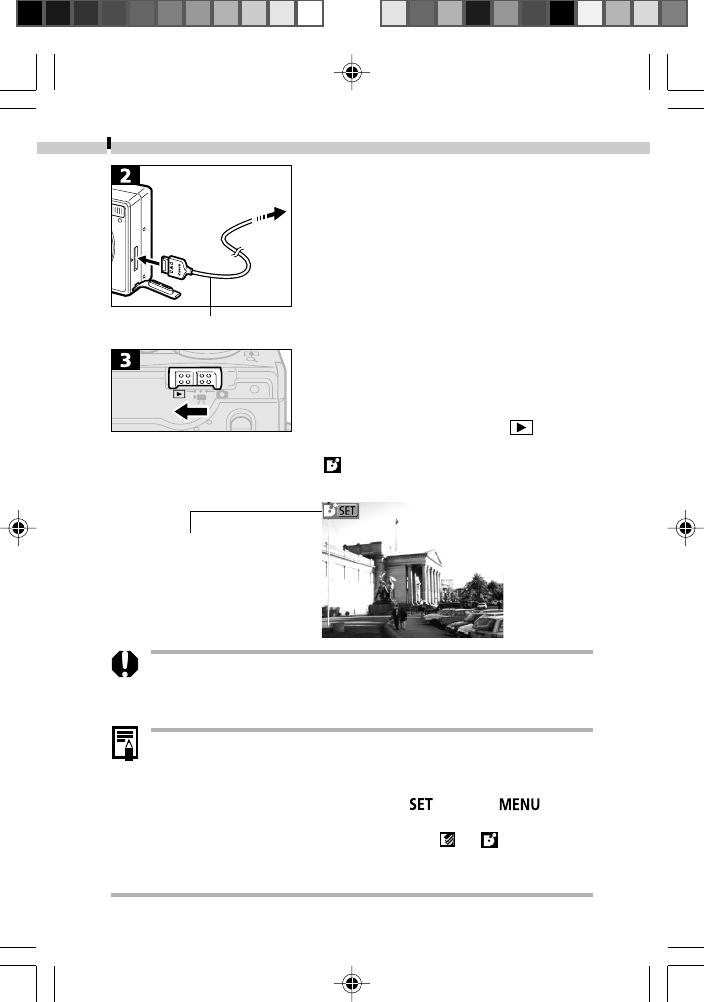 2

3

SET

SET

MENU