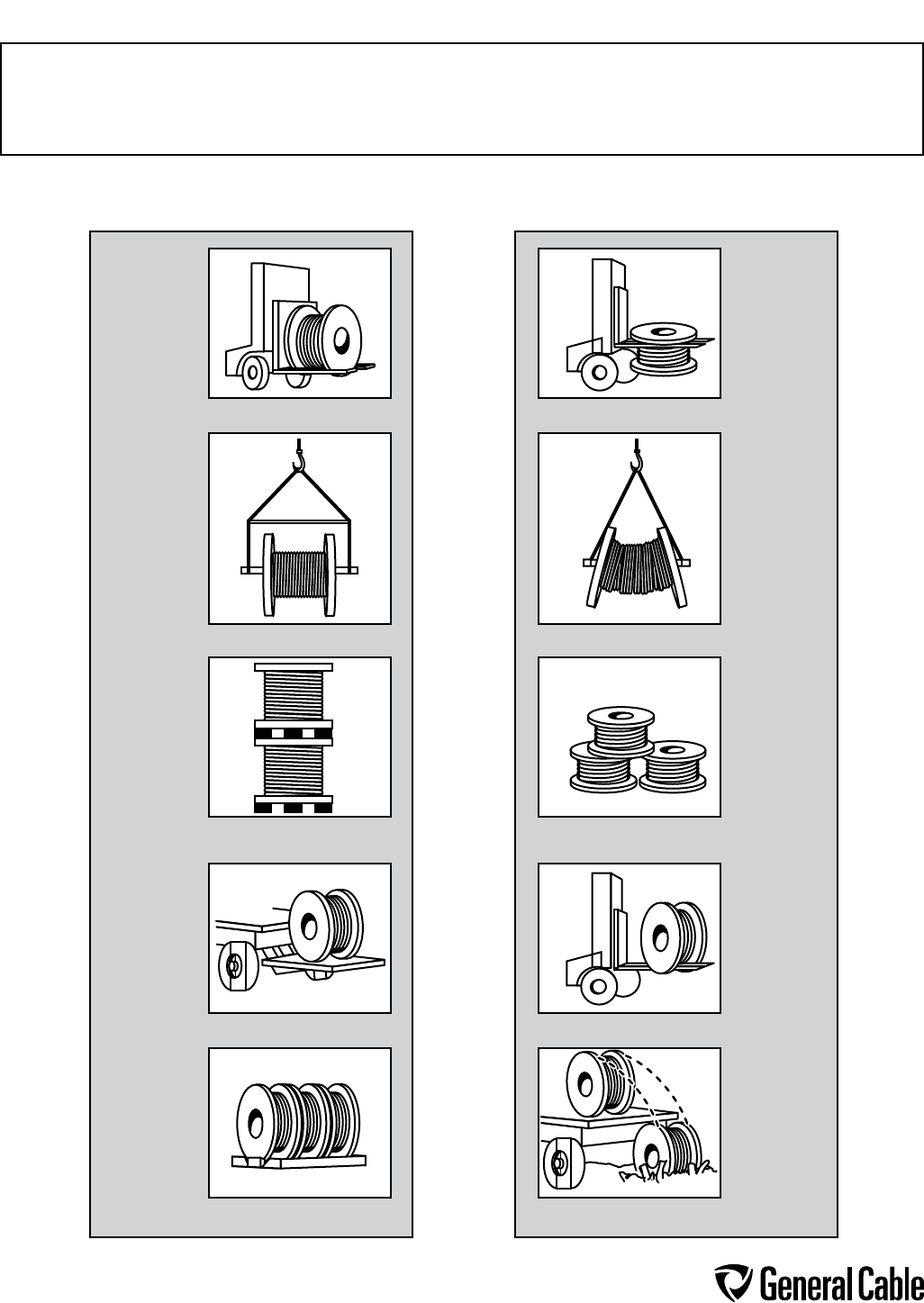 General Cable