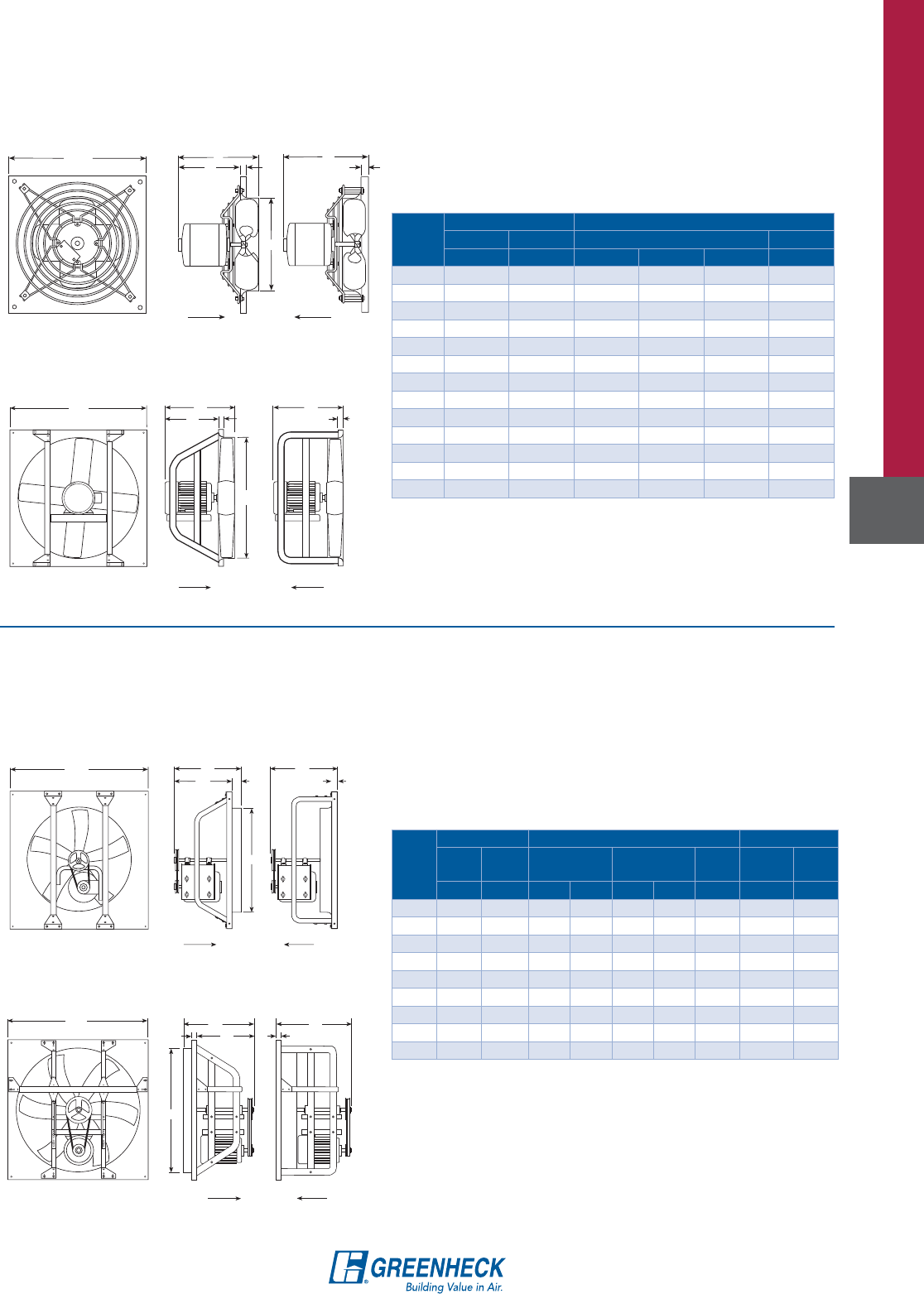 GREENHECK
Building Value in Air.