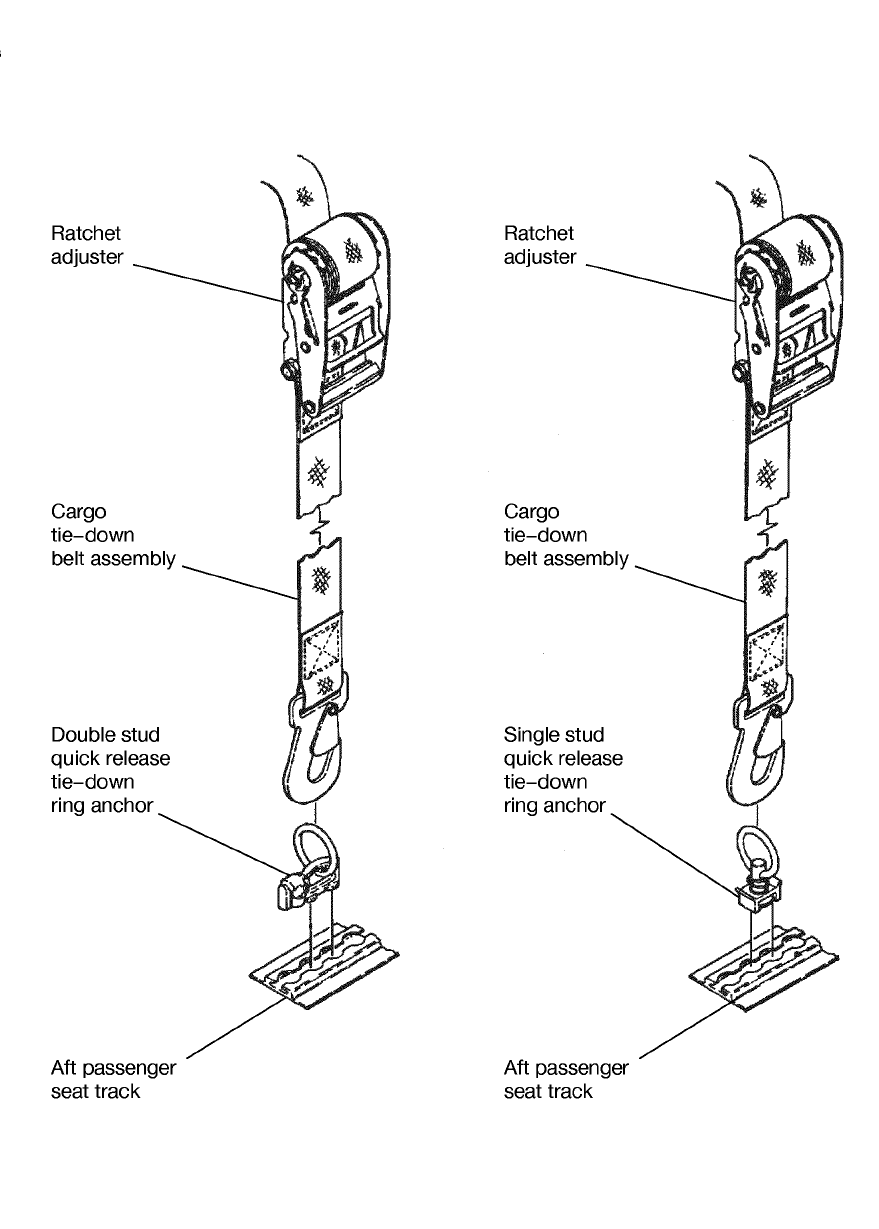 Ratchet adjuster

Cargo tie–down belt assembly

Double stud quick release tie–down ring anchor

Aft passenger seat track

Ratchet adjuster

Cargo tie–down belt assembly

Single stud quick release tie–down ring anchor

Aft passenger seat track