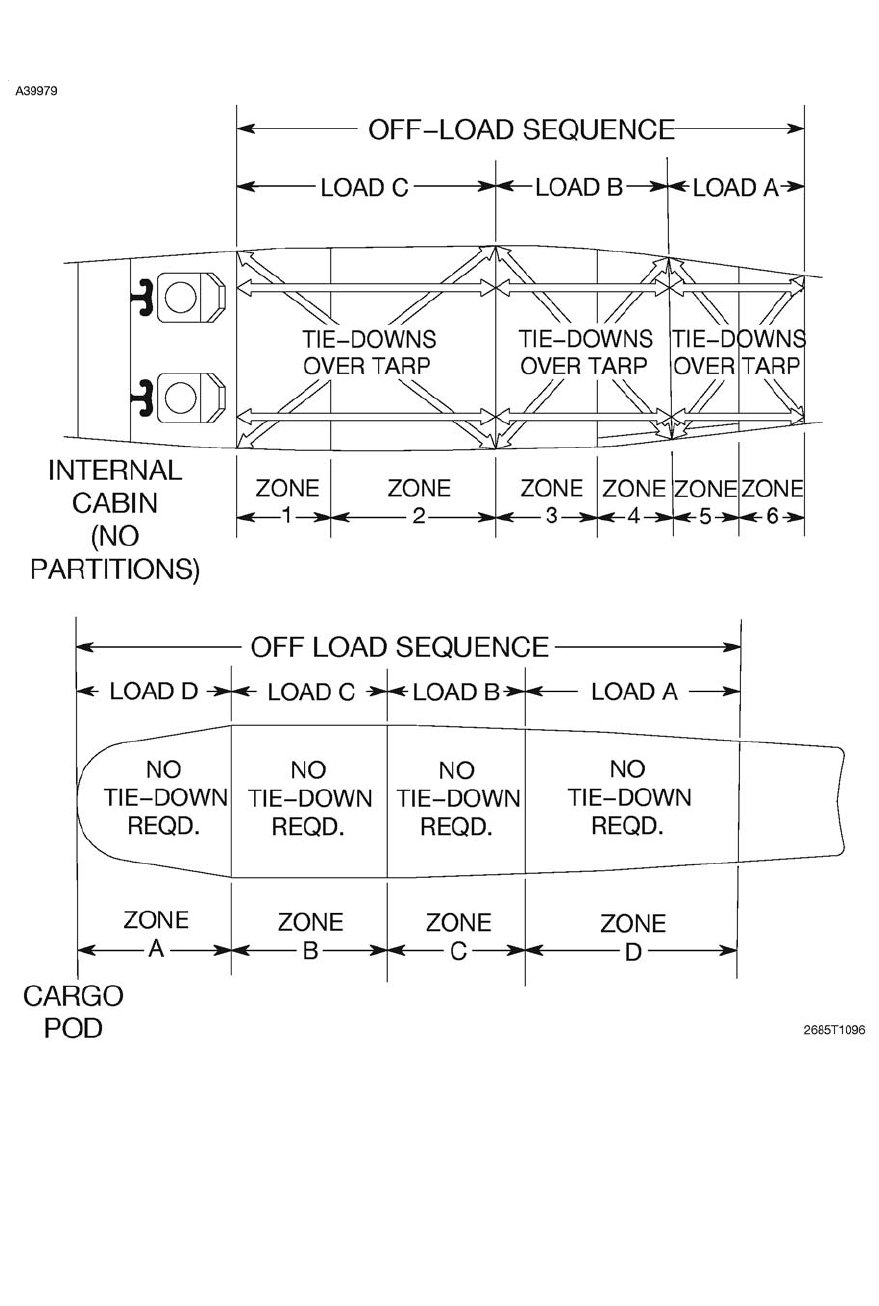 A39979

OFF–LOAD SEQUENCE

LOAD C LOAD B LOAD A

TIE–DOWNS OVER TARP

TIE–DOWNS OVER TARP

TIE–DOWNS OVER TARP

INTERNAL CABIN (NO PARTITIONS)

ZONE 1 ZONE 2 ZONE 3 ZONE 4 ZONE 5 ZONE 6

OFF LOAD SEQUENCE

LOAD D LOAD C LOAD B LOAD A

NO TIE–DOWN REQD.

NO TIE–DOWN REQD.

NO TIE–DOWN REQD.

NO TIE–DOWN REQD.

ZONE A ZONE B ZONE C ZONE D

CARGO POD

2685T1096