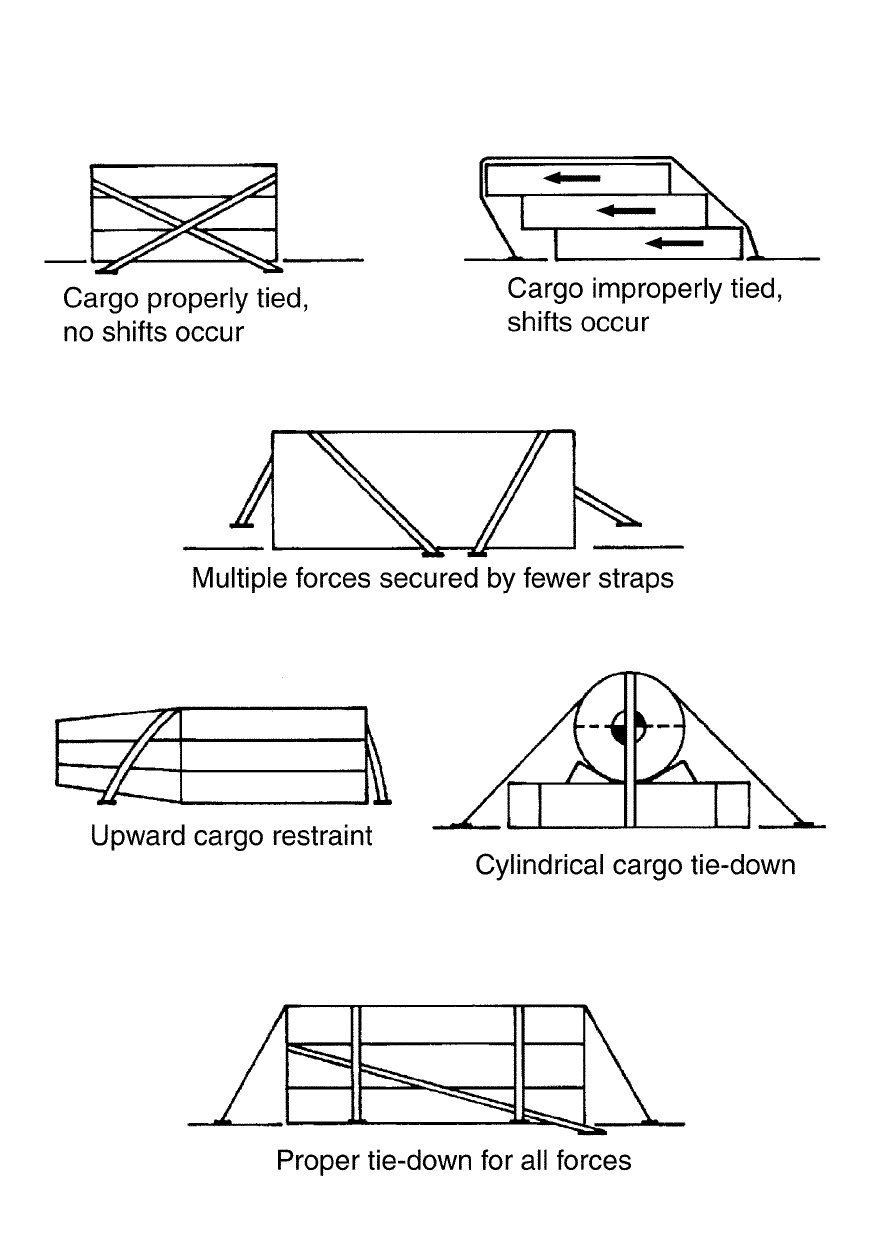 Cargo properly tied, no shifts occur

Cargo improperly tied, shifts occur

Multiple forces secured by fewer straps

Upward cargo restraint

Cylindrical cargo tie-down

Proper tie-down for all forces