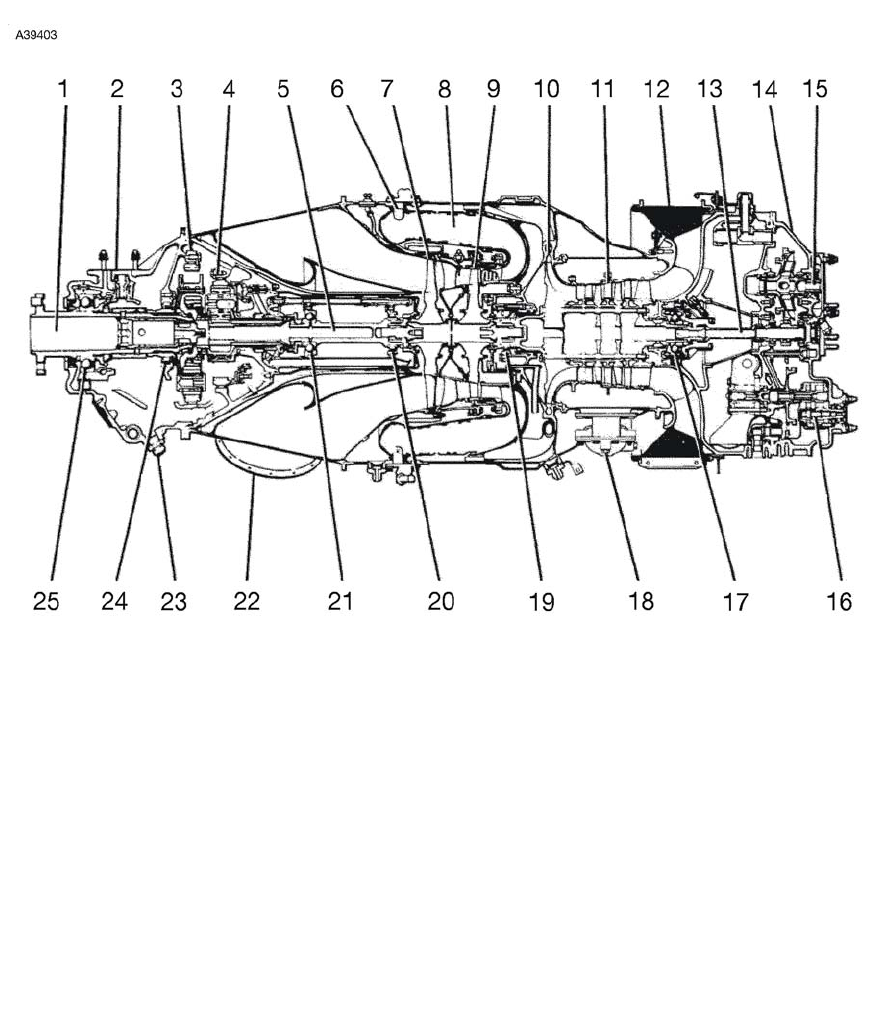 A39403

1 2 3 4 5 6 7 8 9 10 11 12 13 14 15

25 24 23 22 21 20 19 18 17 16