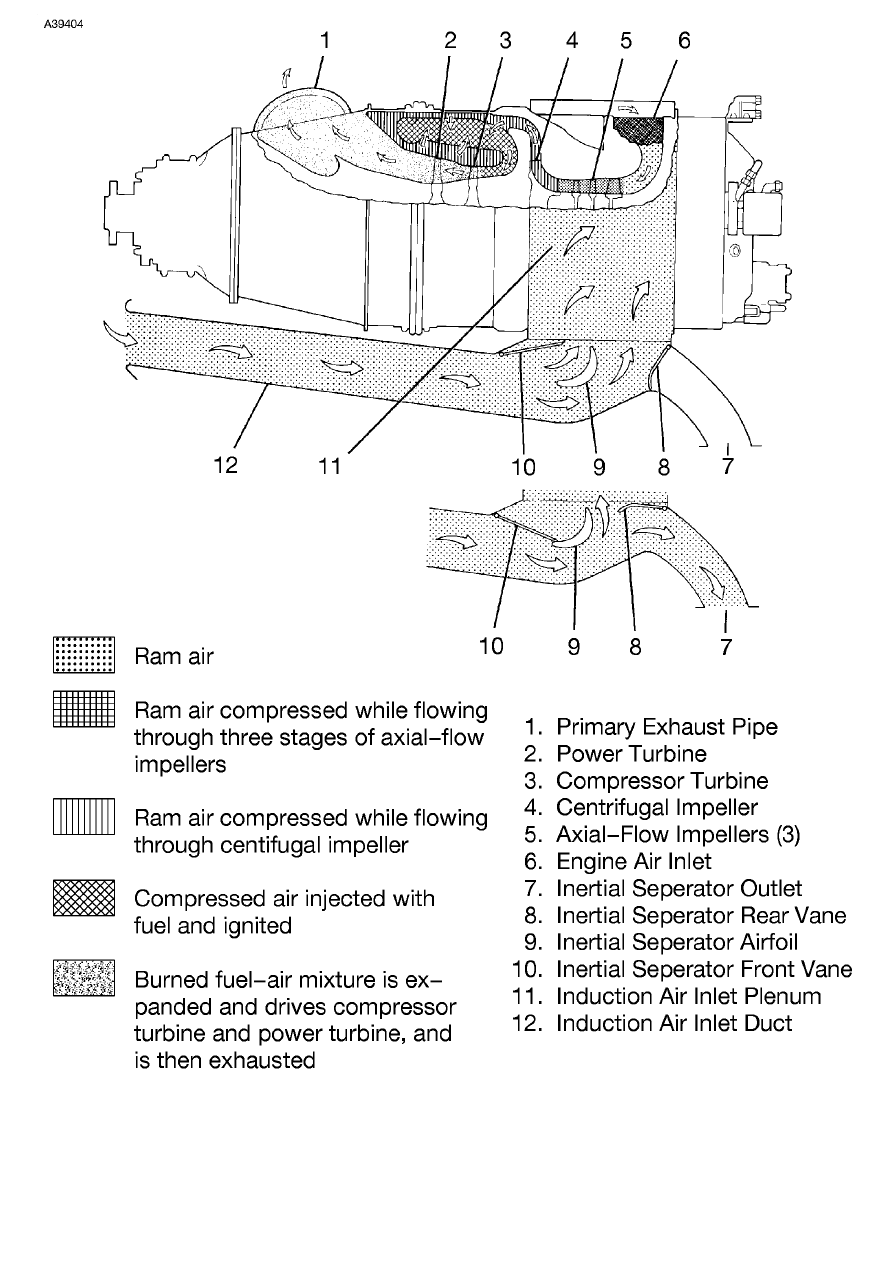 A39404

1 2 3 4 5 6

12 11 10 9 8 7

10 9 8 7

Ram air

Ram air compressed while flowing through three stages of axial–flow impellers

Ram air compressed while flowing through centifugal impeller

Compressed air injected with fuel and ignited

Burned fuel–air mixture is expanded and drives compressor turbine and power turbine, and is then exhausted

1. Primary Exhaust Pipe
2. Power Turbine
3. Compressor Turbine
4. Centrifugal Impeller
5. Axial–Flow Impellers (3)
6. Engine Air Inlet
7. Inertial Seperator Outlet
8. Inertial Seperator Rear Vane
9. Inertial Seperator Airfoil
10. Inertial Seperator Front Vane
11. Induction Air Inlet Plenum
12. Induction Air Inlet Duct