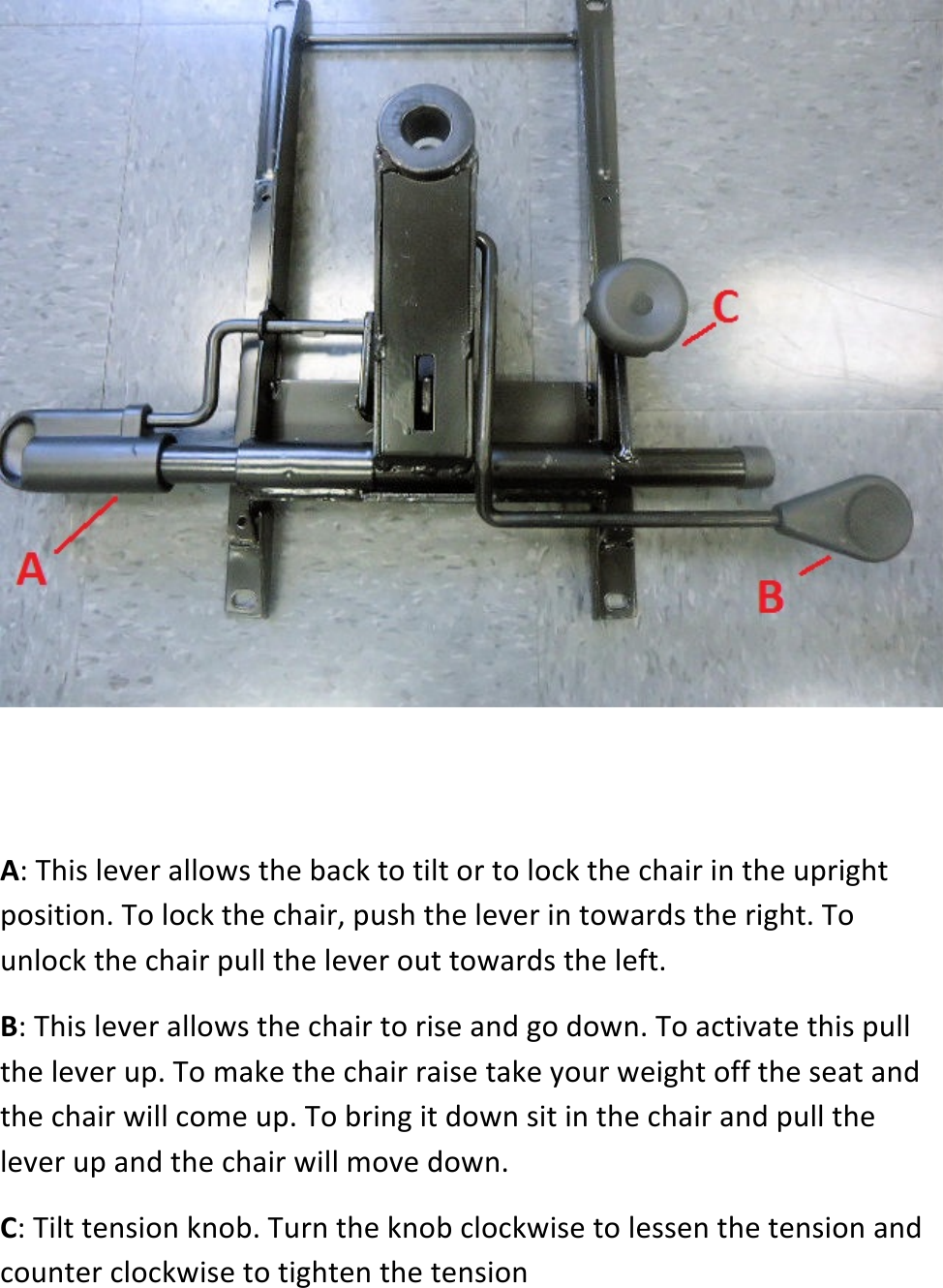 C

A

B

A: This lever allows the back to tilt or to lock the chair in the upright position. To lock the chair, push the lever in towards the right. To unlock the chair pull the lever out towards the left.

B: This lever allows the chair to rise and go down. To activate this pull the lever up. To make the chair raise take your weight off the seat and the chair will come up. To bring it down sit in the chair and pull the lever up and the chair will move down.

C: Tilt tension knob. Turn the knob clockwise to lessen the tension and counter clockwise to tighten the tension