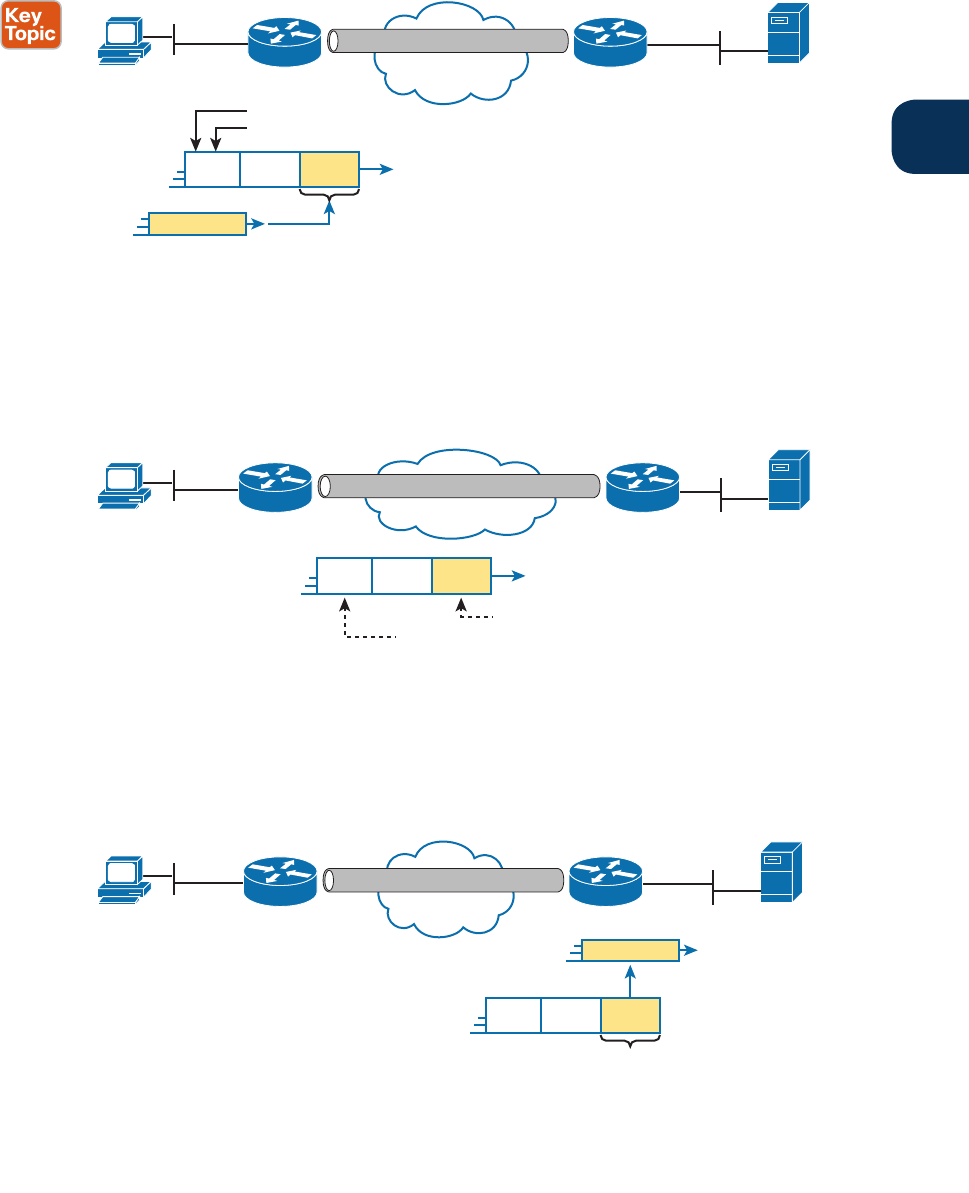 Key Topic