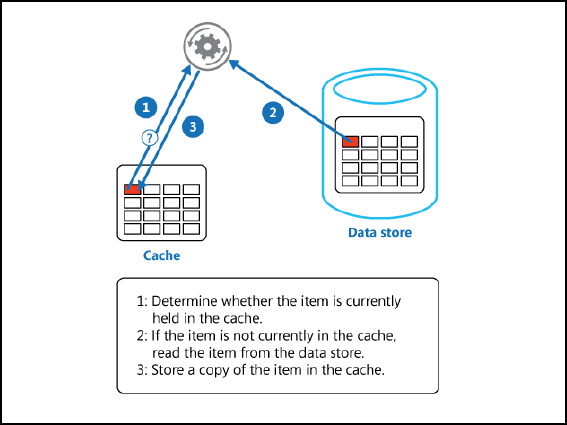 1
?
3
2
Cache
Data store

1: Determine whether the item is currently held in the cache.
2: If the item is not currently in the cache, read the item from the data store.
3: Store a copy of the item in the cache.