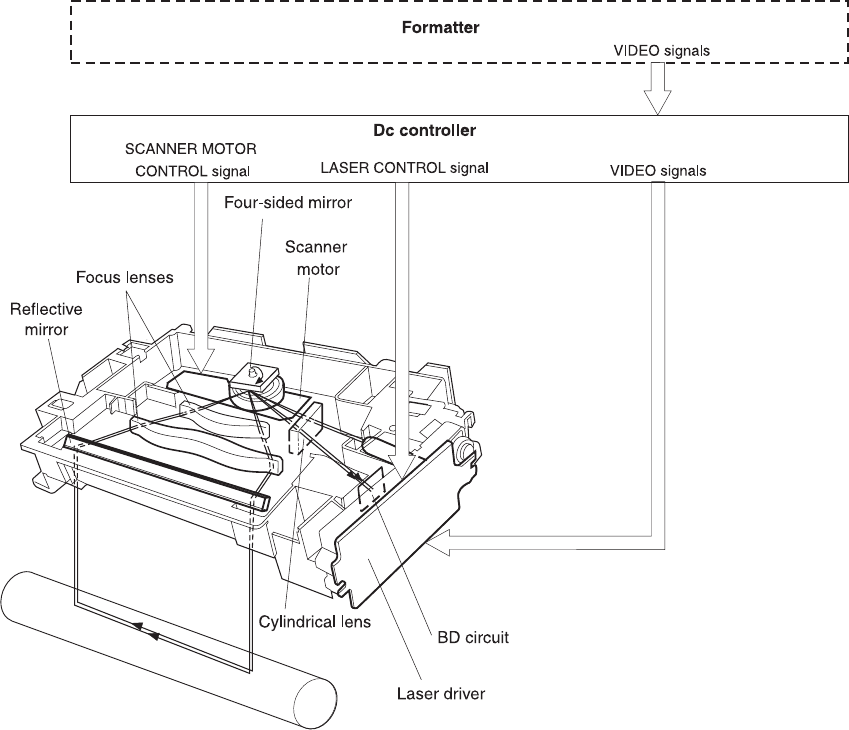 Formatter

VIDEO signals

Dc controller

SCANNER MOTOR CONTROL signal

LASER CONTROL signal

VIDEO signals

Four-sided mirror

Scanner motor

Focus lenses

Reflective mirror

Cylindrical lens

BD circuit

Laser driver