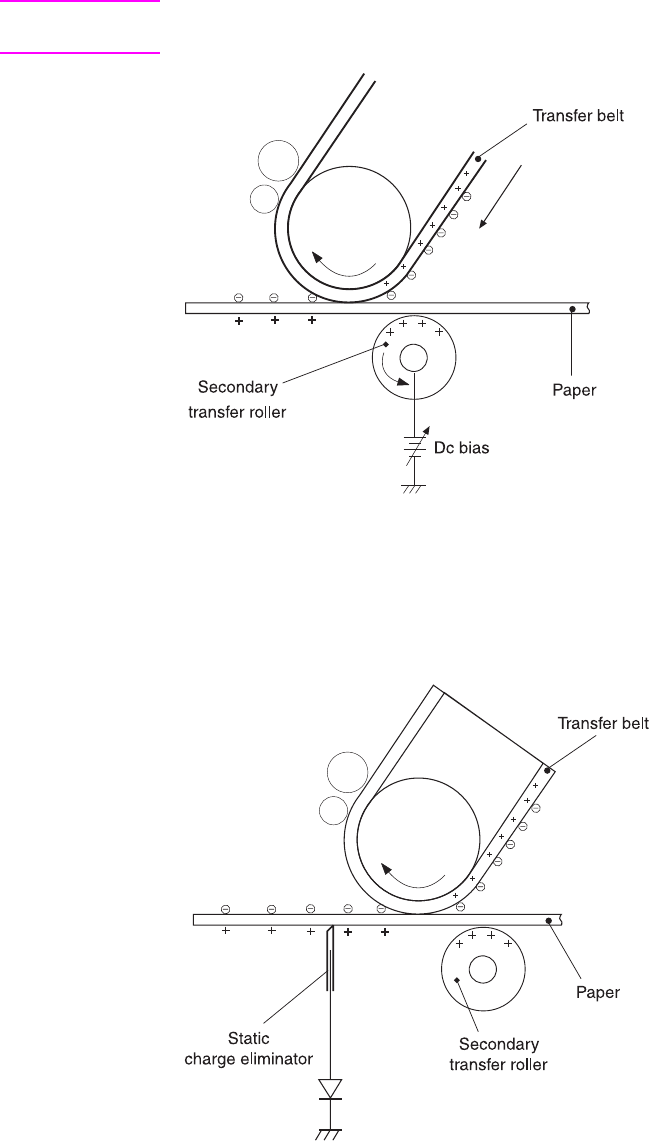 Transfer belt

Secondary transfer roller

Paper

Dc bias

Transfer belt

Paper

Static charge eliminator

Secondary transfer roller