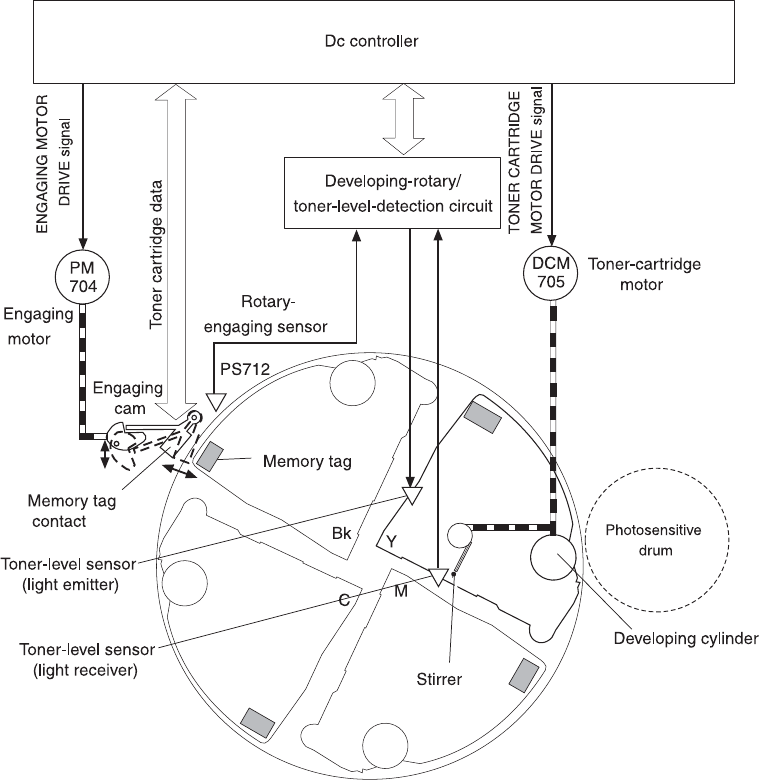 Dc controller

ENGAGING MOTOR DRIVE signal

Toner cartridge data

Developing-rotary/ toner-level-detection circuit

TONER CARTRIDGE MOTOR DRIVE signal

PM 704

Engaging motor

Rotary-engaging sensor

PS712

DCM 705

Toner-cartridge motor

Engaging cam

Memory tag

Memory tag contact

Bk

Y

Photosensitive drum

Toner-level sensor (light emitter)

C

M

Toner-level sensor (light receiver)

Stirrer

Developing cylinder