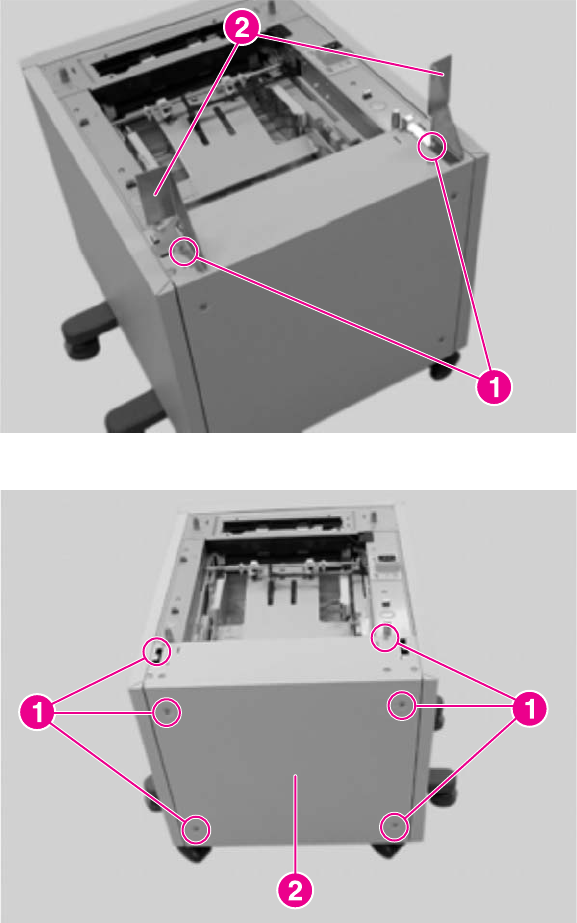 2

1

1

1

2