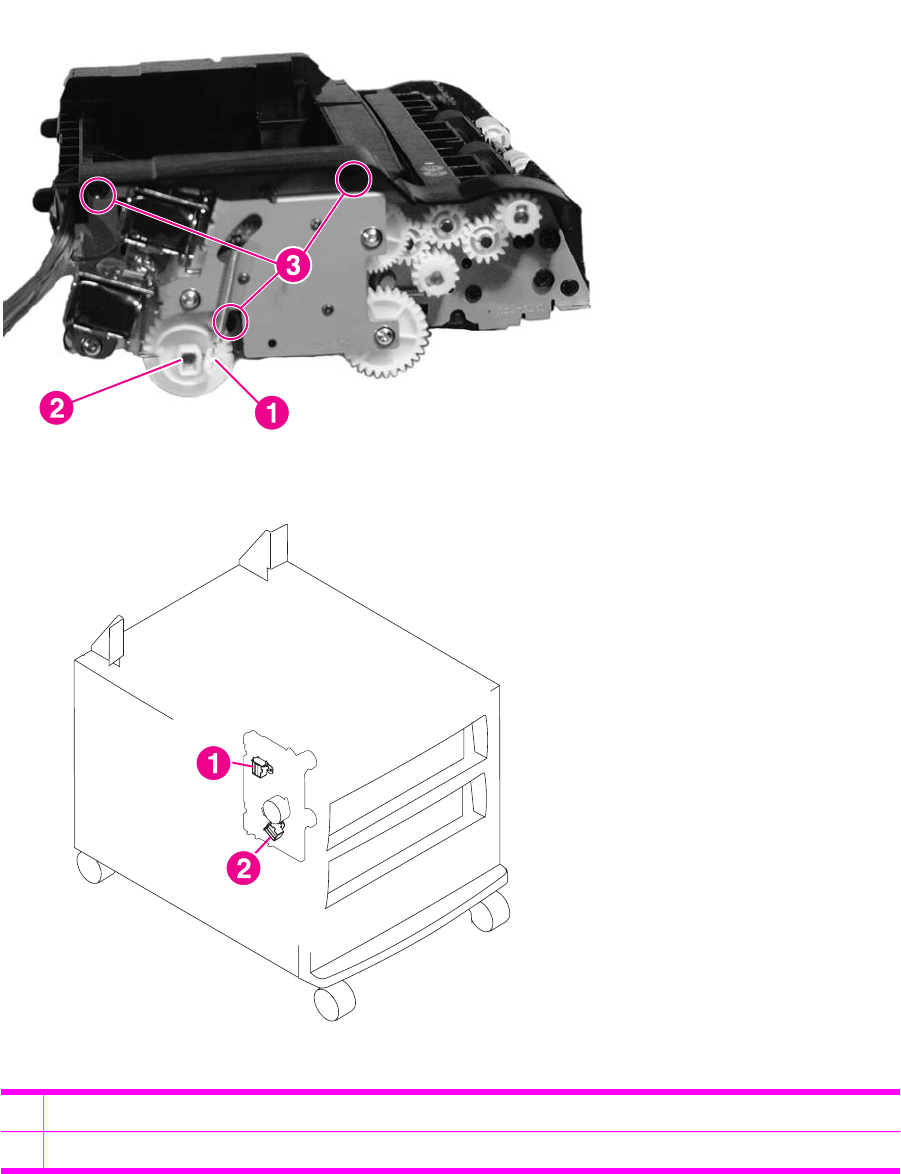 3
2
1
1
2