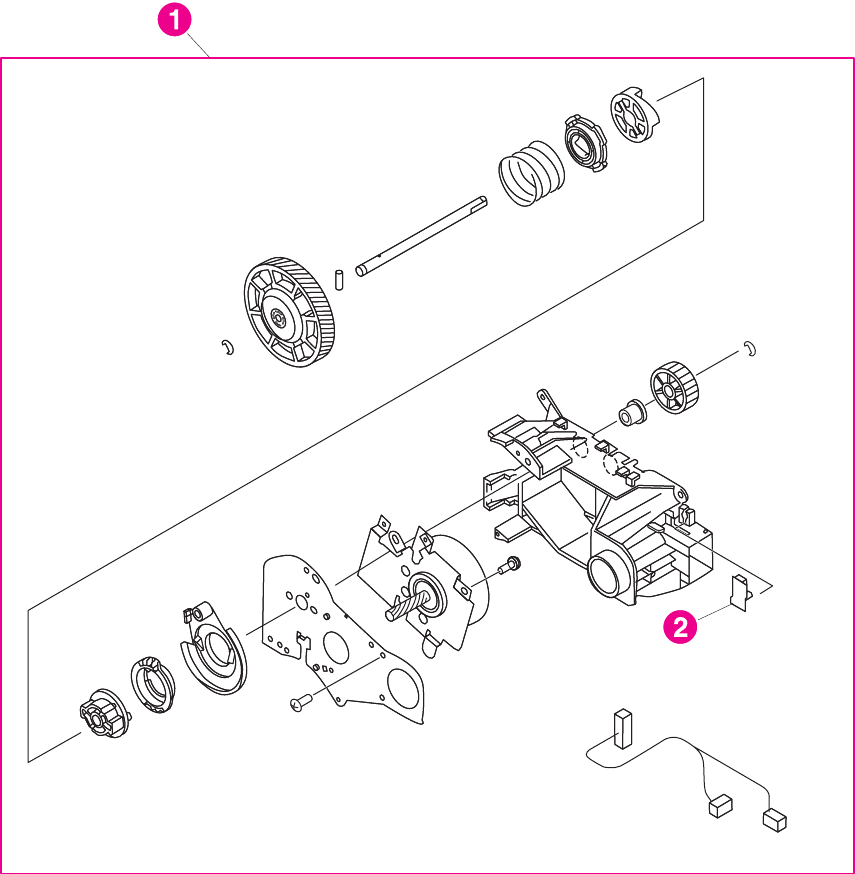 1

2