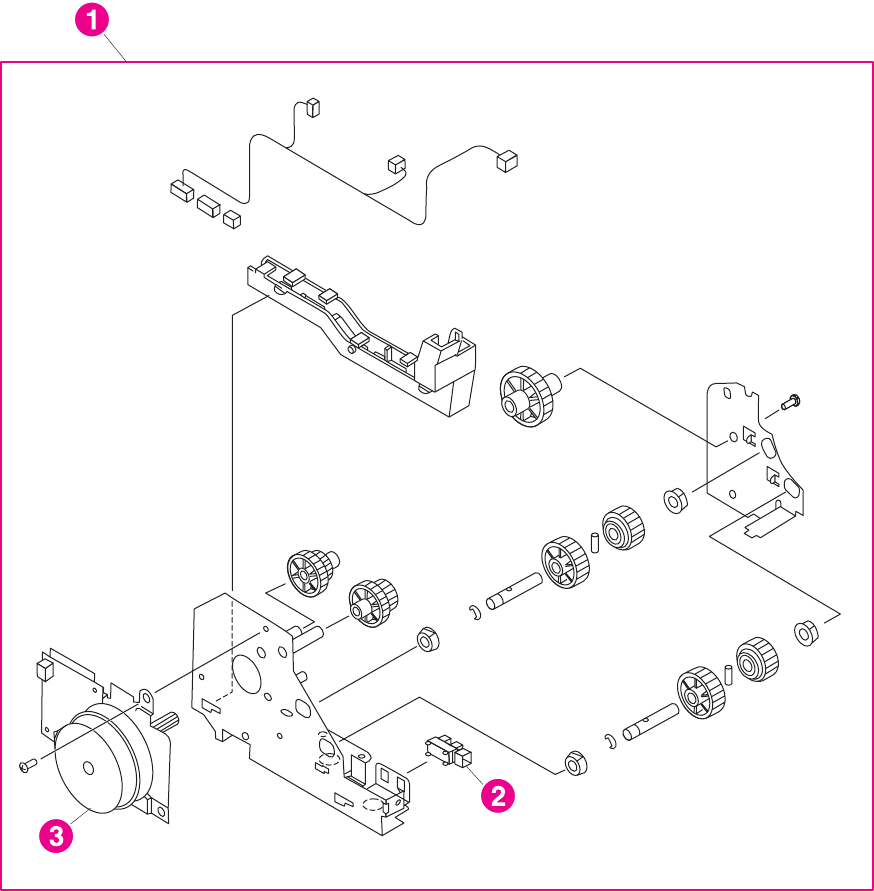 1

2

3