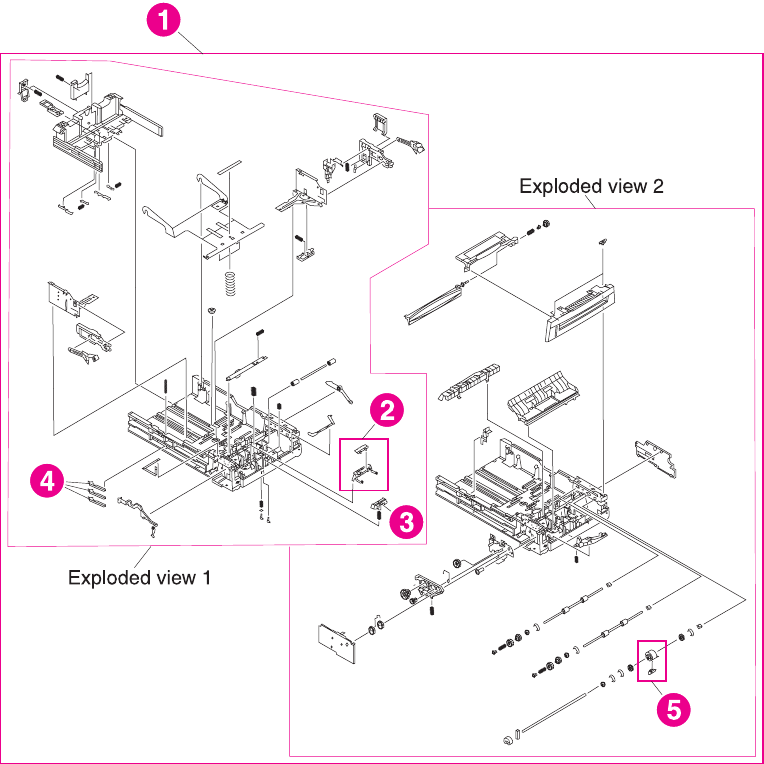 1

Exploded view 2

2

4

3

Exploded view 1

5