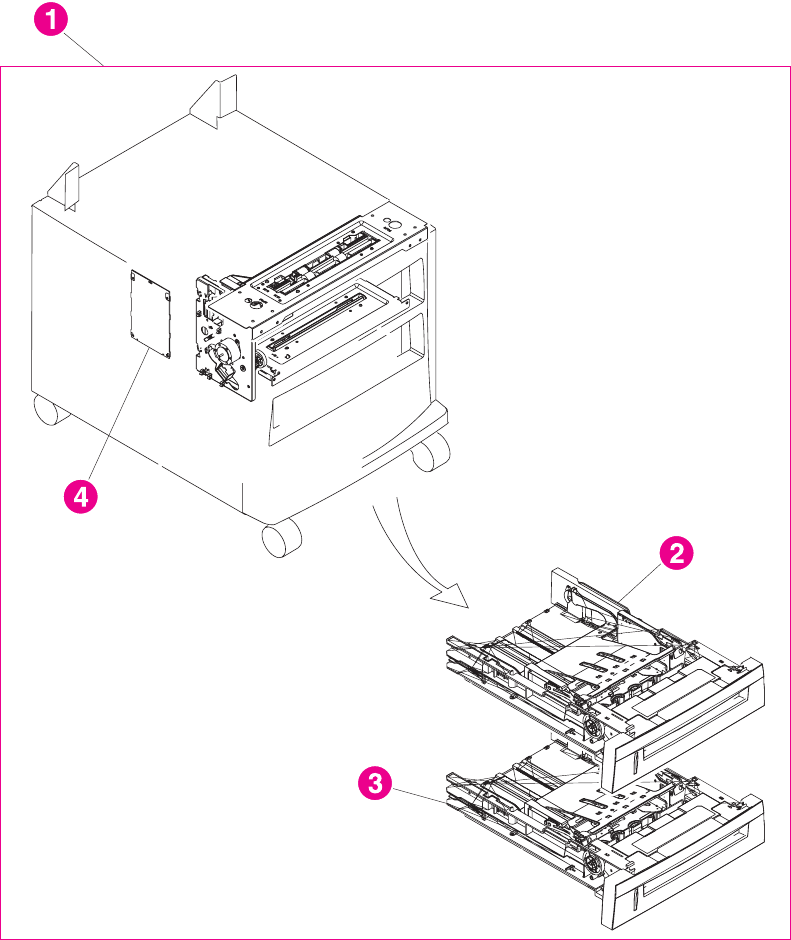 1
4
2
3