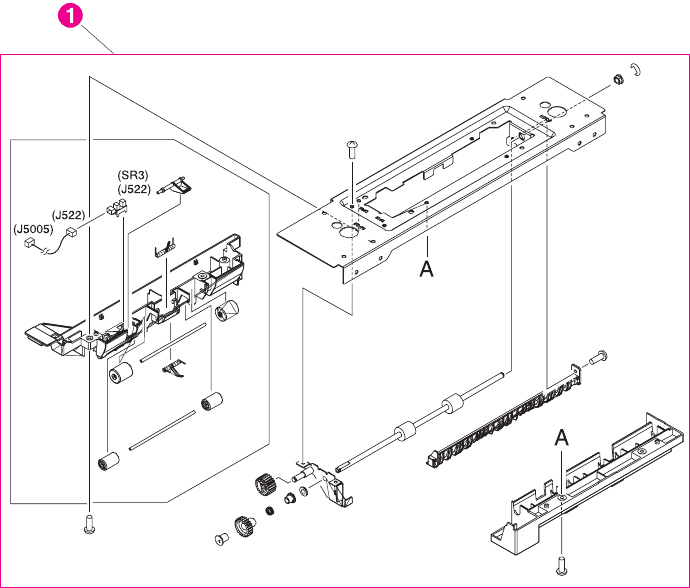 1

(SR3)
(J522)
(J522)
(J5005)

A

A