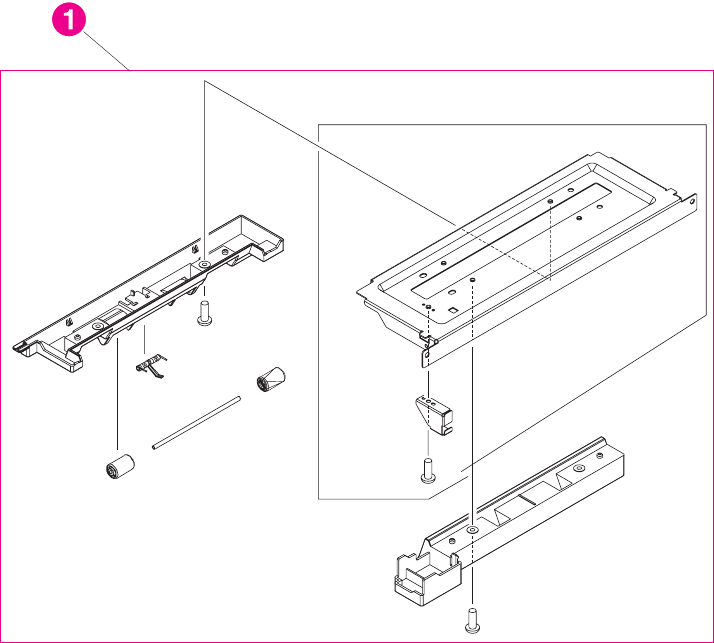 1