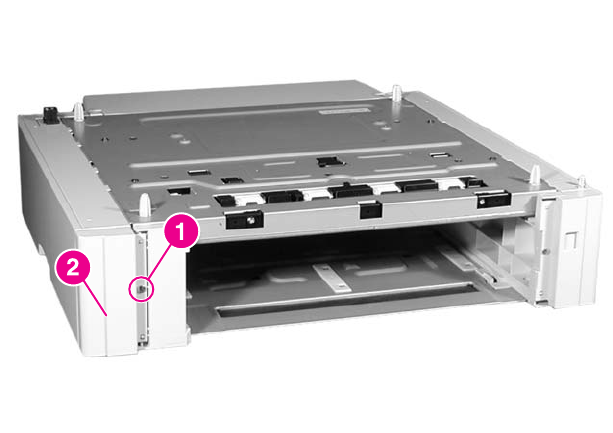 1

2