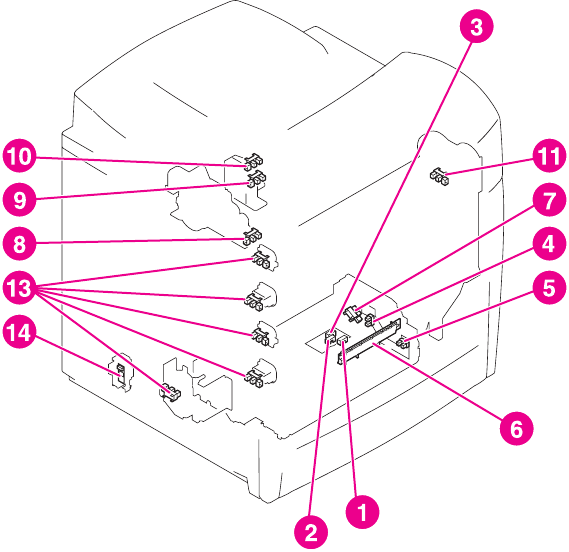 3
10
11
9
7
8
4
13
5
14
6
1
2