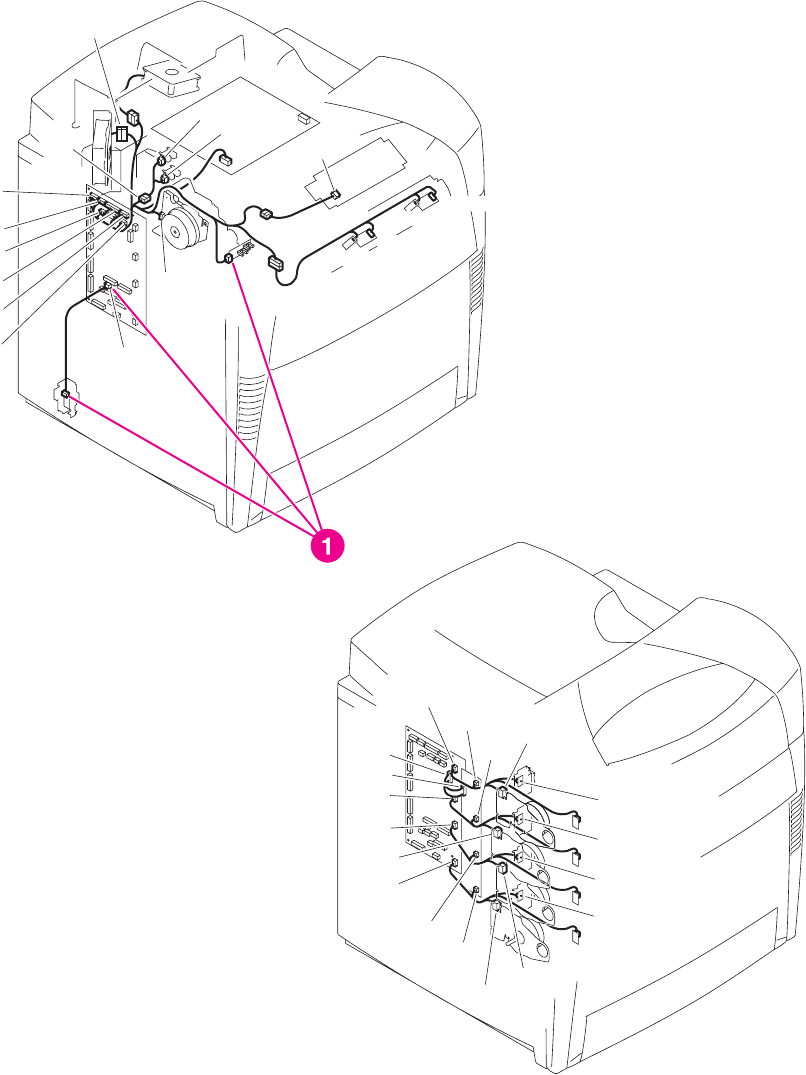 1