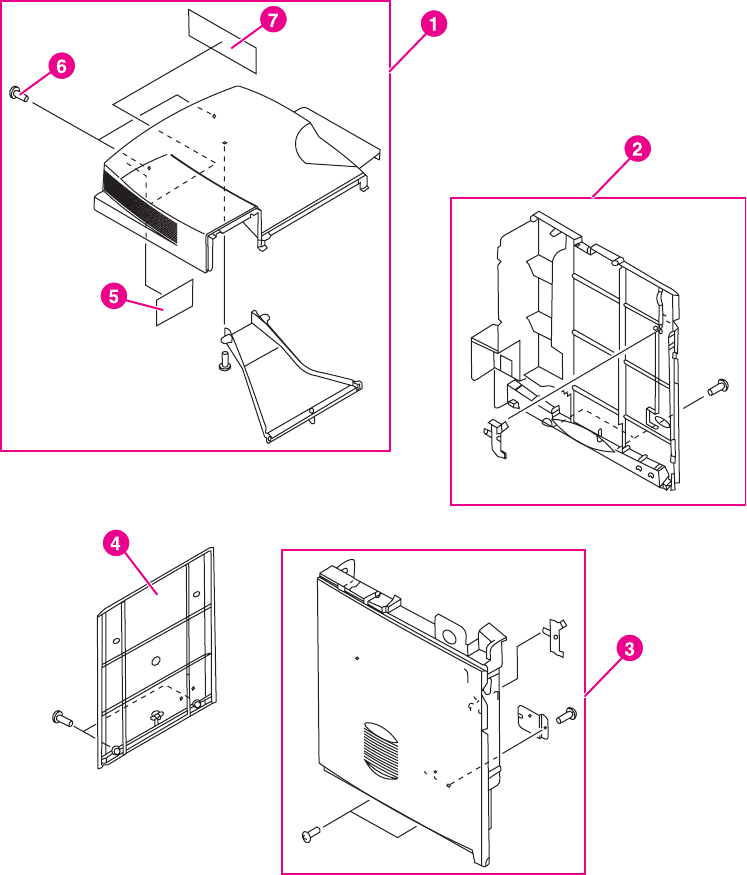 7
1
6
2
5
4
3