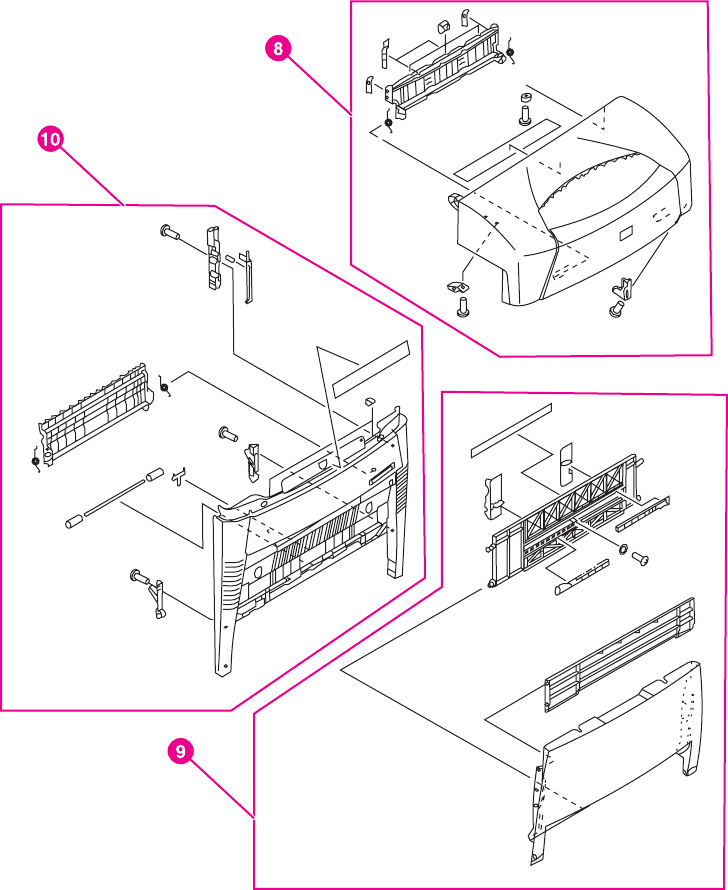 8

10

9