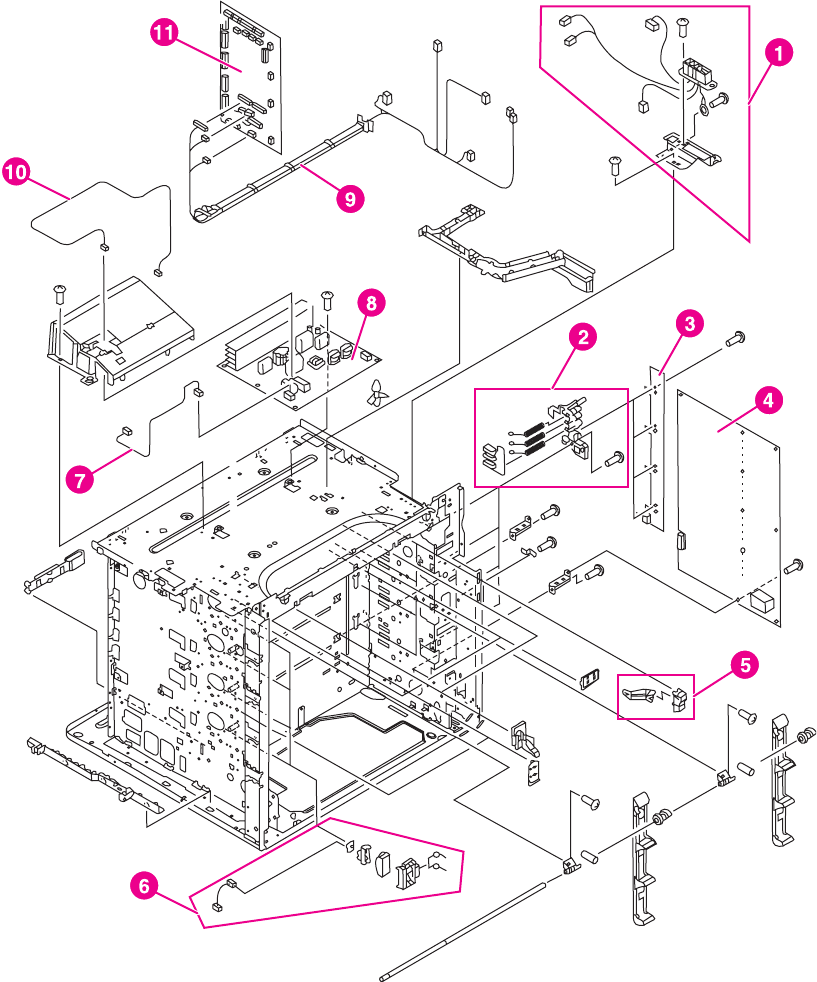 11
1
10
9
8
2
3
4
7
5
6