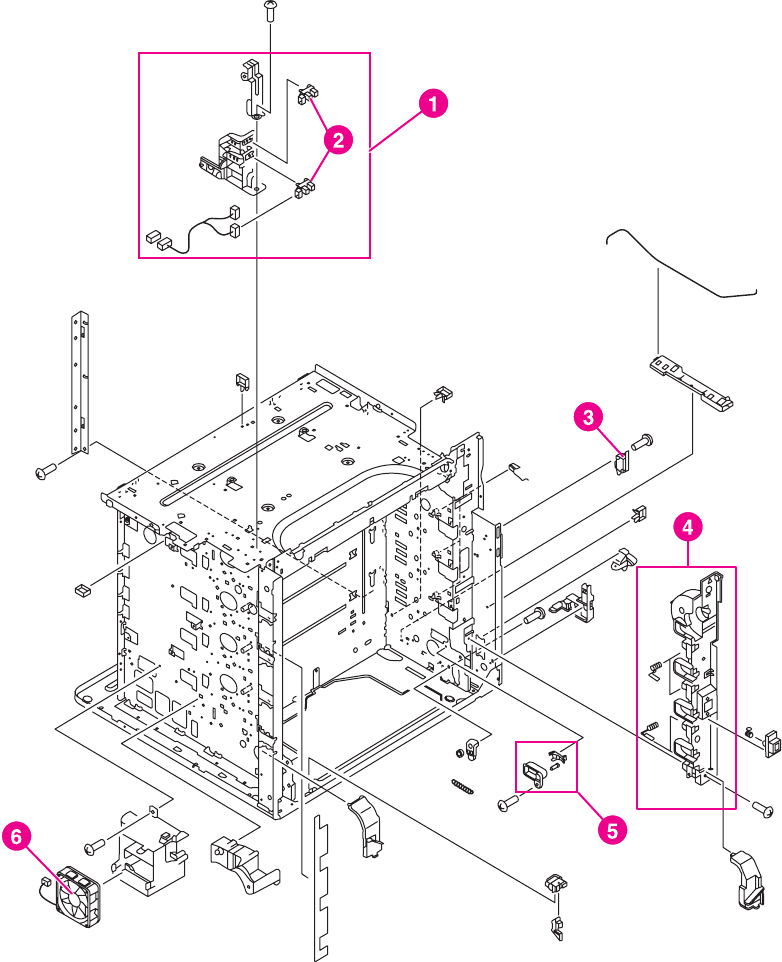 1
2
3
4
5
6