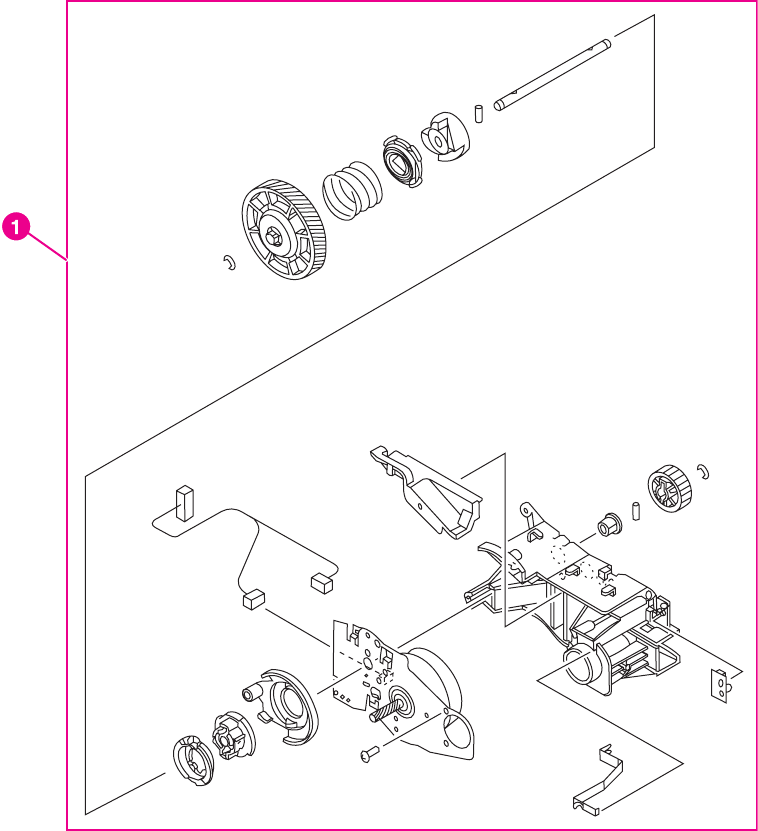 1