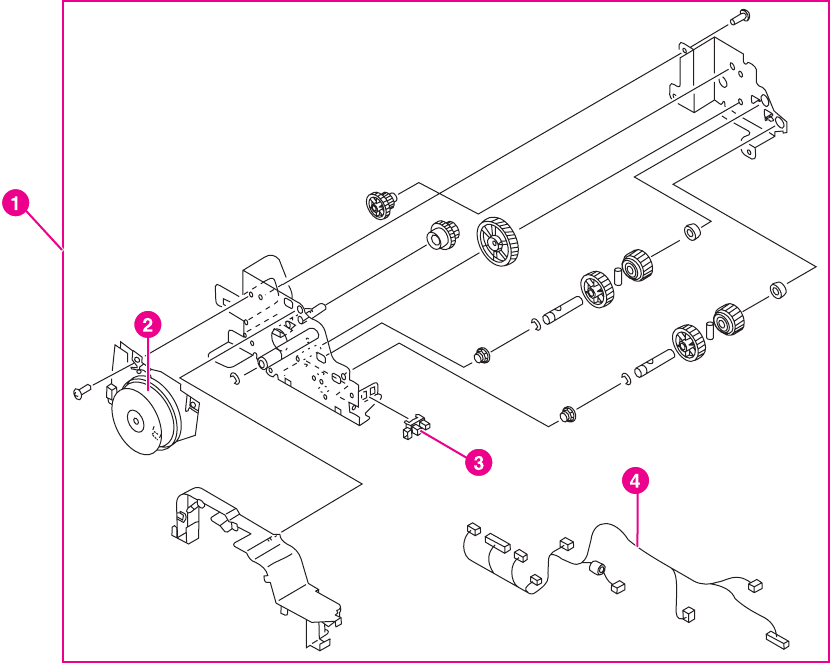 1
2
3
4