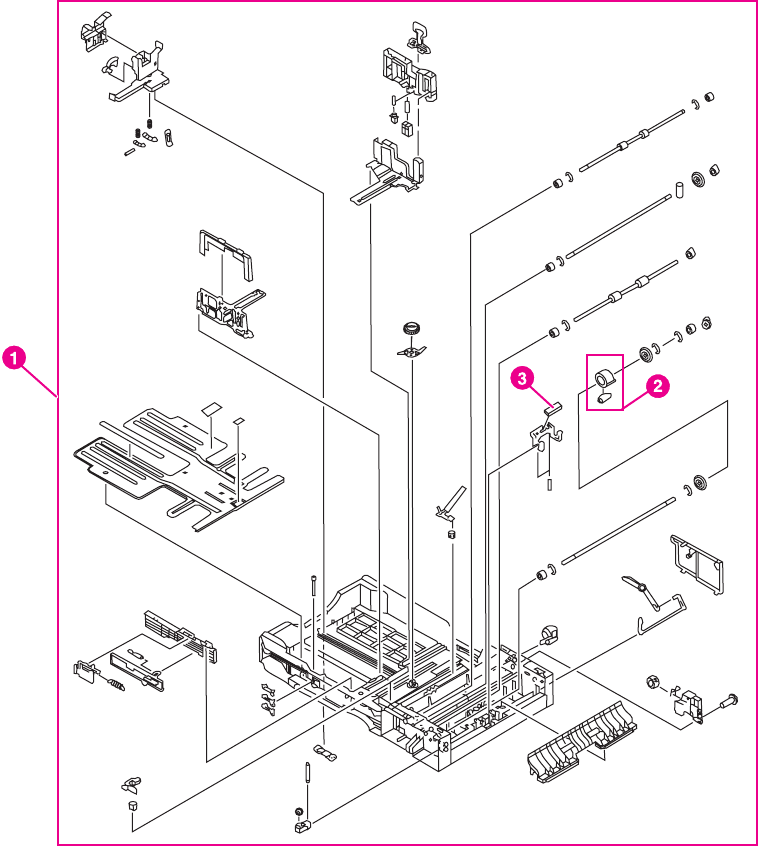 1

3

2