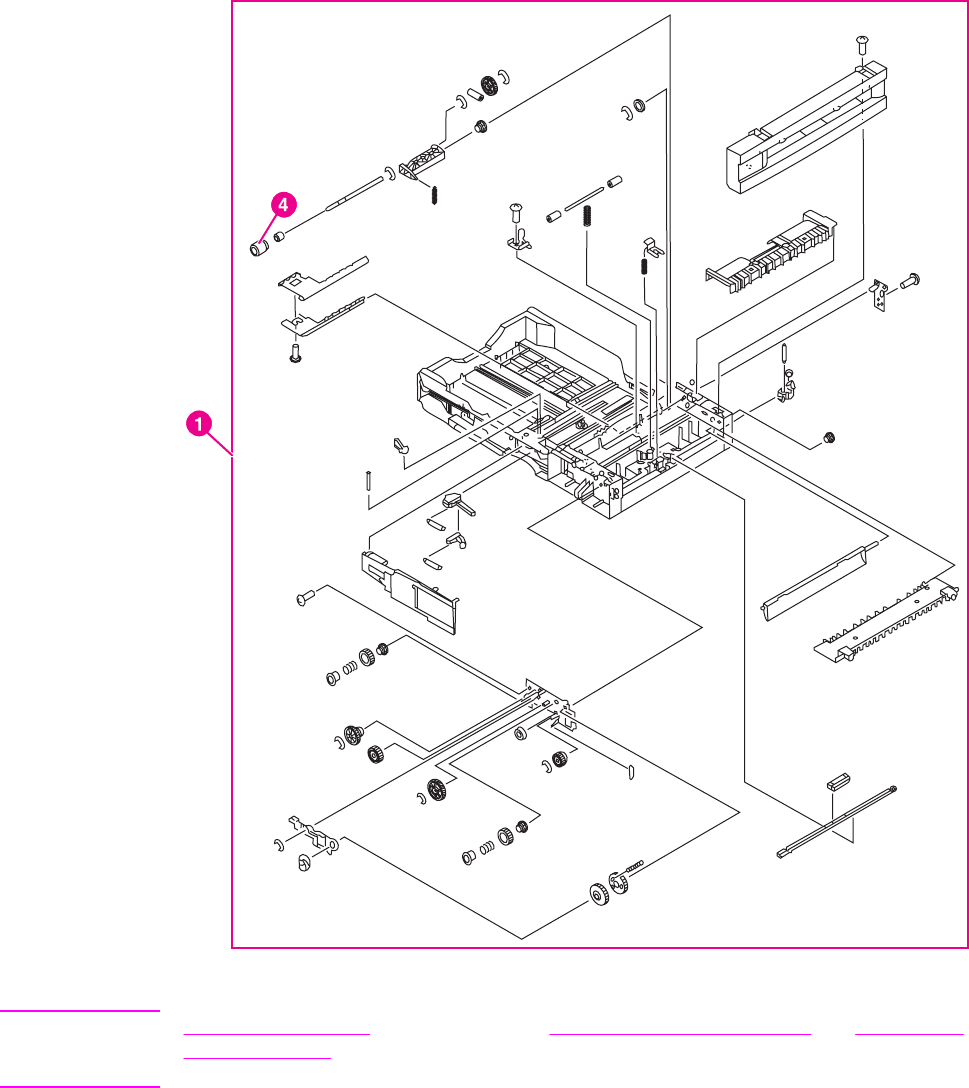 4

1