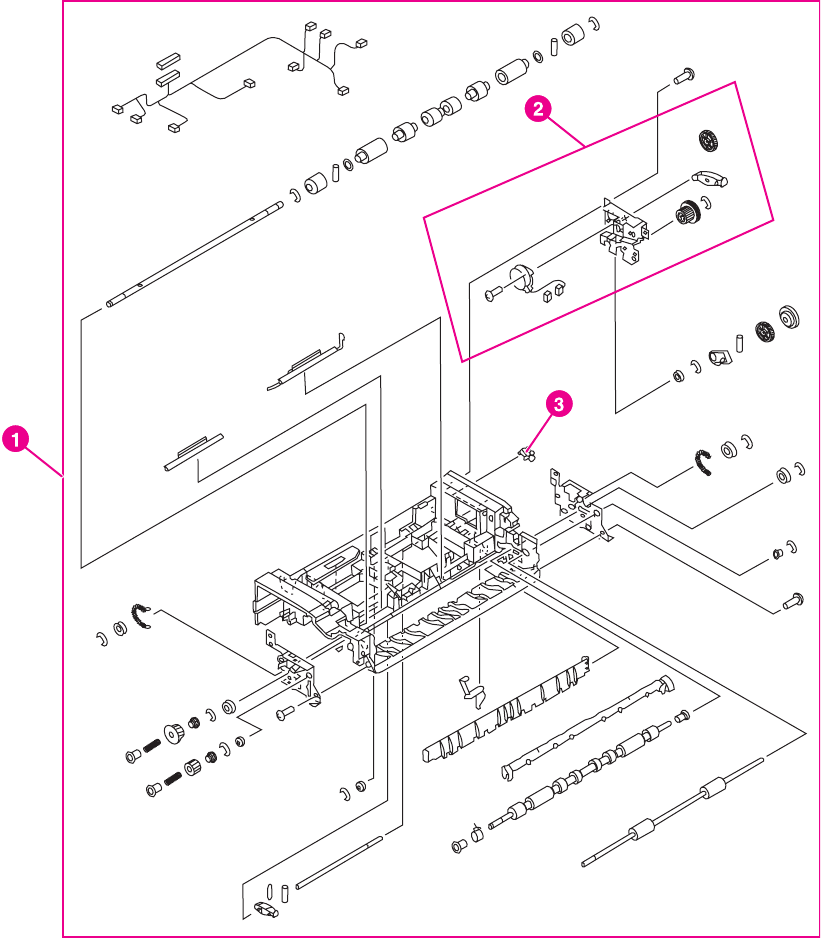 1

2

3