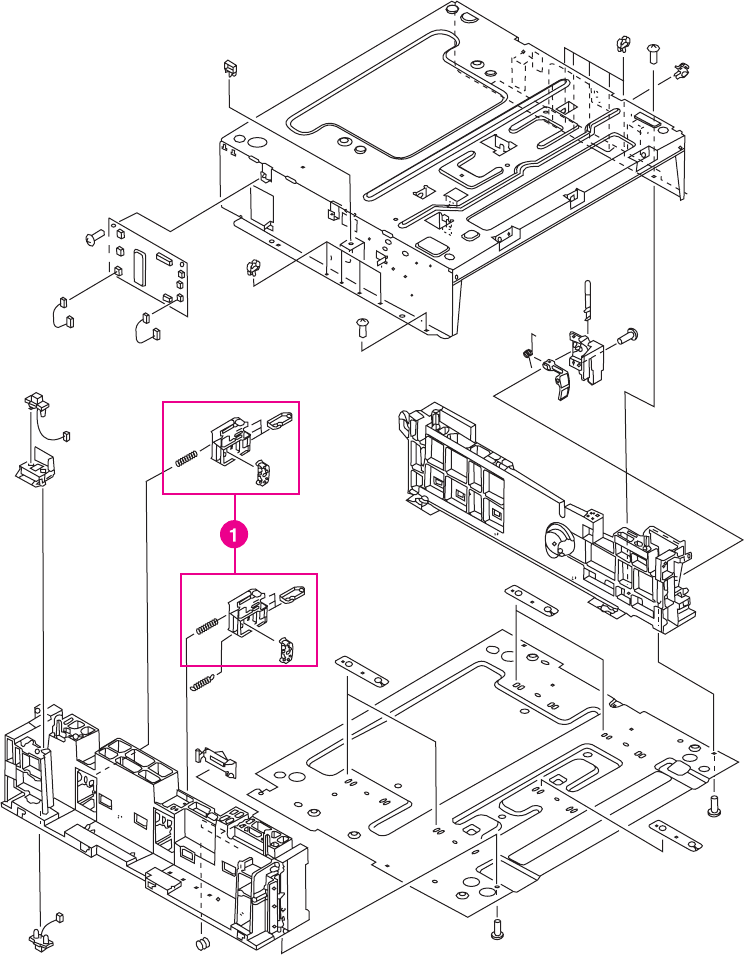 1